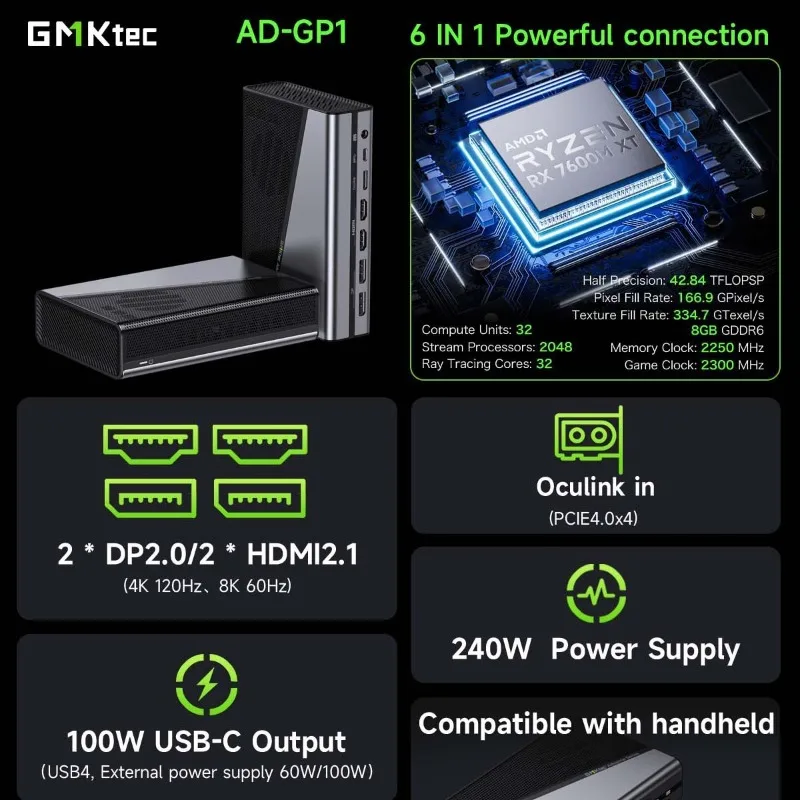 GMKtec AD-GP1

6 IN 1 Powerful connection

AMD RYZEN RX 7600M XT

Half Precision: 42.84 TFLOPSP
Pixel Fill Rate: 166.9 GPixel/s
Texture Fill Rate: 334.7 GTexel/s
8GB GDDR6
Memory Clock: 2250 MHz
Game Clock: 2300 MHz

Compute Units: 32
Stream Processors: 2048
Ray Tracing Cores: 32

2 * DP2.0/2 * HDMI2.1
(4K 120Hz、8K 60Hz)

Oculink in
(PCIE4.0x4)

240W Power Supply

100W USB-C Output
(USB4, External power supply 60W/100W)

Compatible with handheld