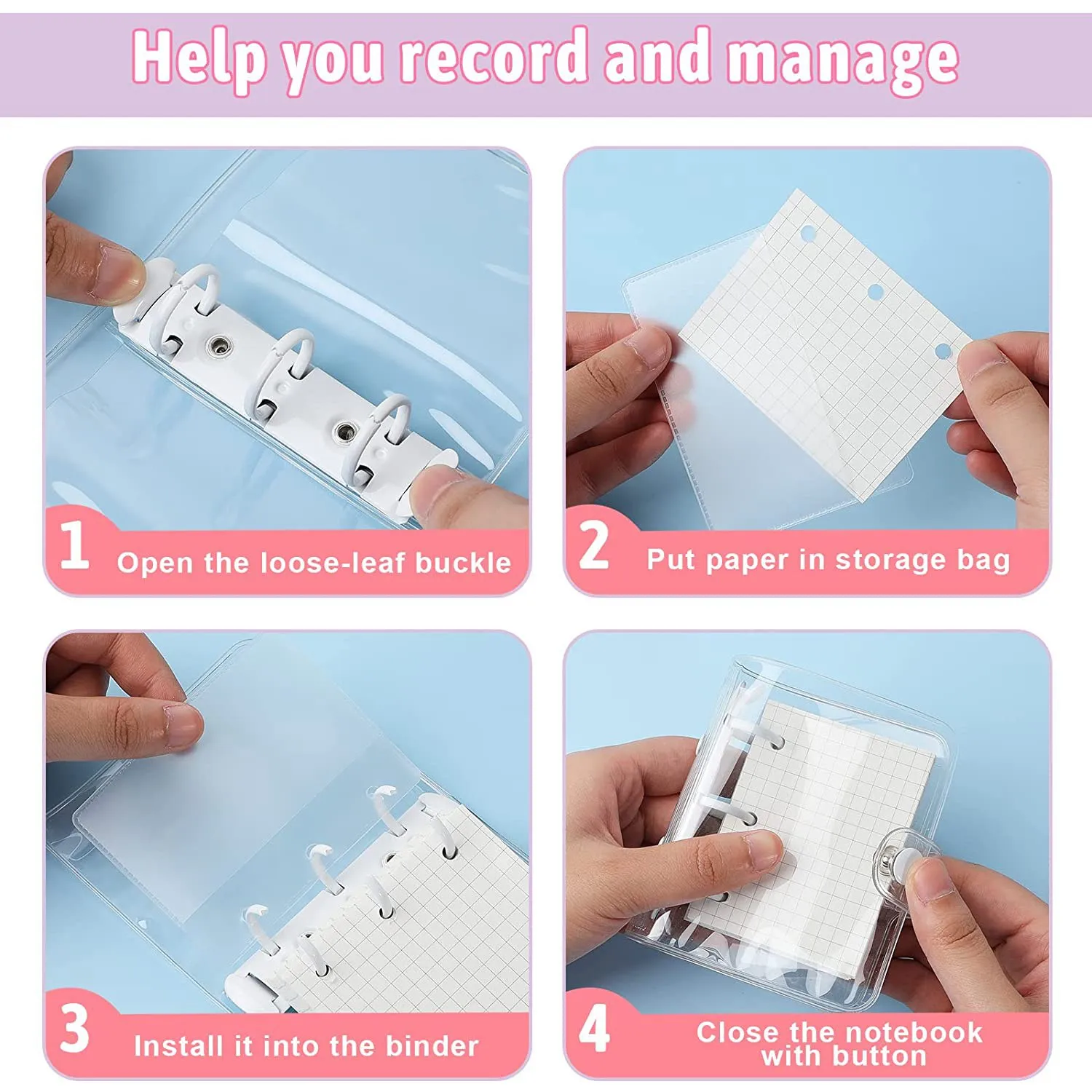 Help you record and manage

1 Open the loose-leaf buckle

2 Put paper in storage bag

3 Install it into the binder

4 Close the notebook with button