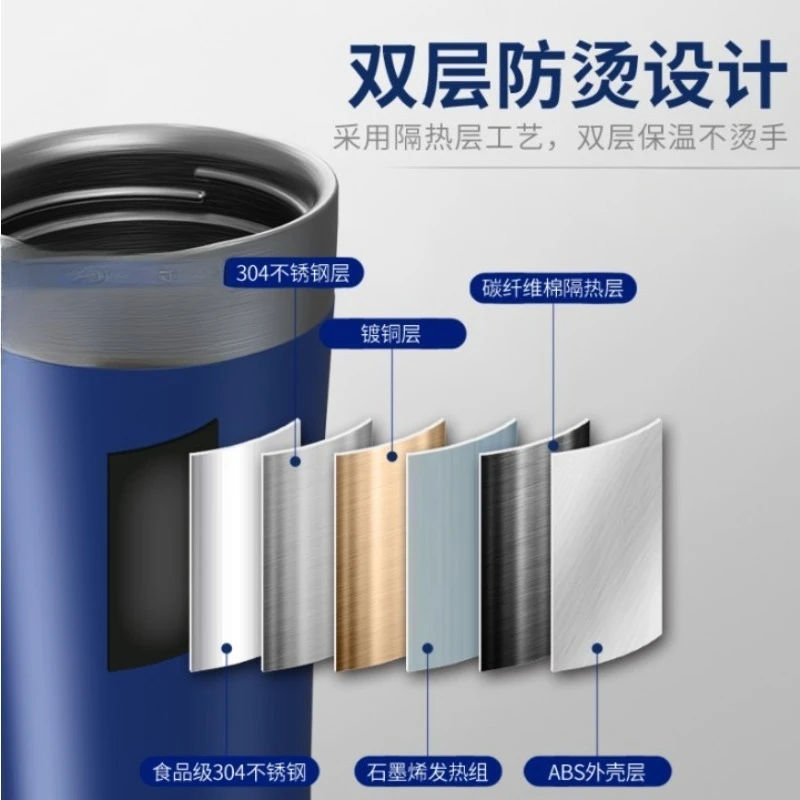 双层防烫设计

采用隔热层工艺，双层保温不烫手

304不锈钢层

碳纤维棉隔热层

镀铜层

食品级304不锈钢

石墨烯发热组

ABS外壳层