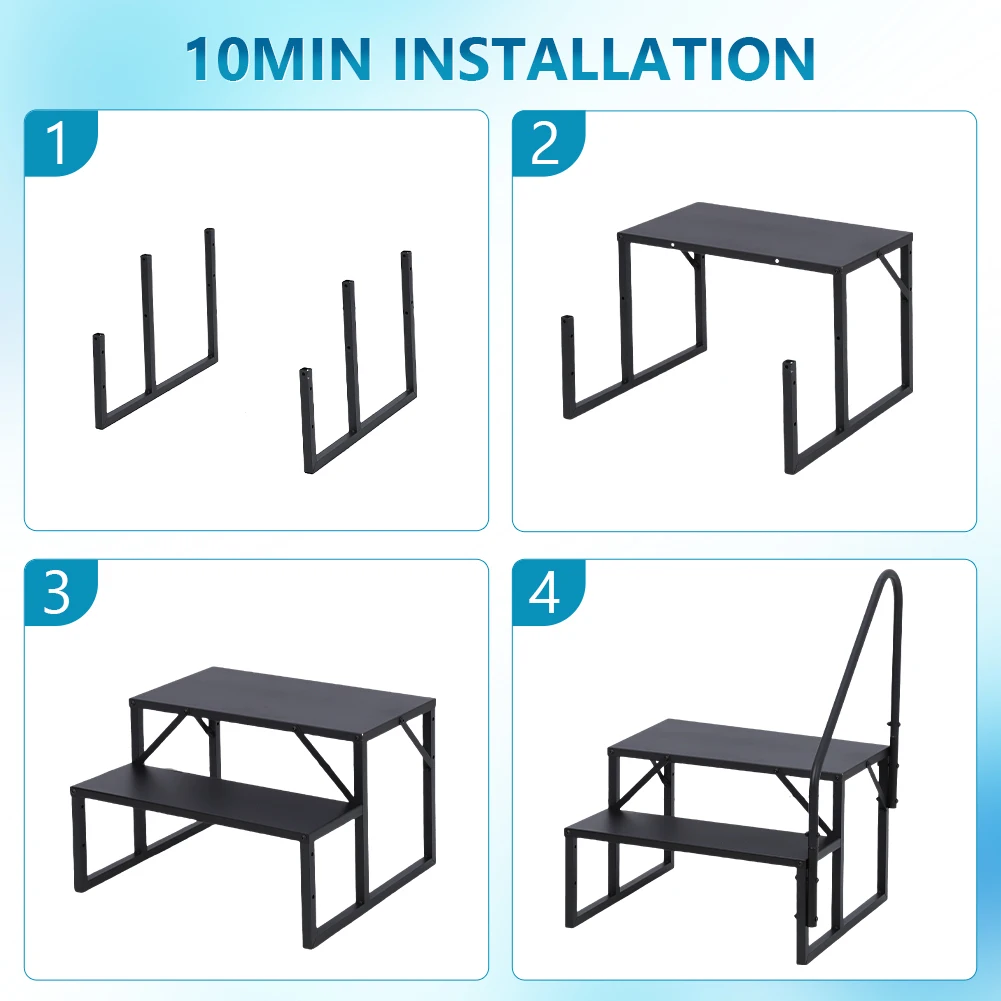 10MIN INSTALLATION

1

2

3

4