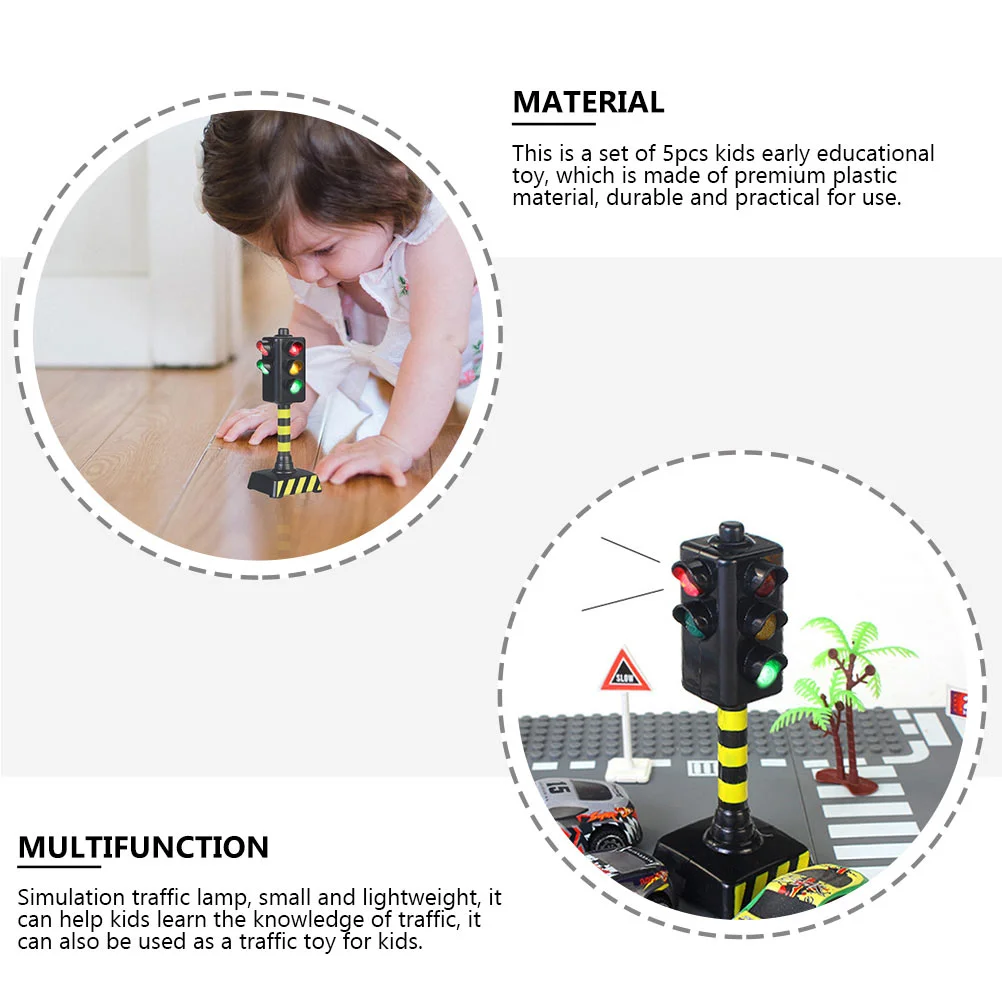 MATERIAL

This is a set of 5pcs kids early educational toy, which is made of premium plastic material, durable and practical for use.

SLOW

15

MULTIFUNCTION

Simulation traffic lamp, small and lightweight, it can help kids learn the knowledge of traffic, it can also be used as a traffic toy for kids.