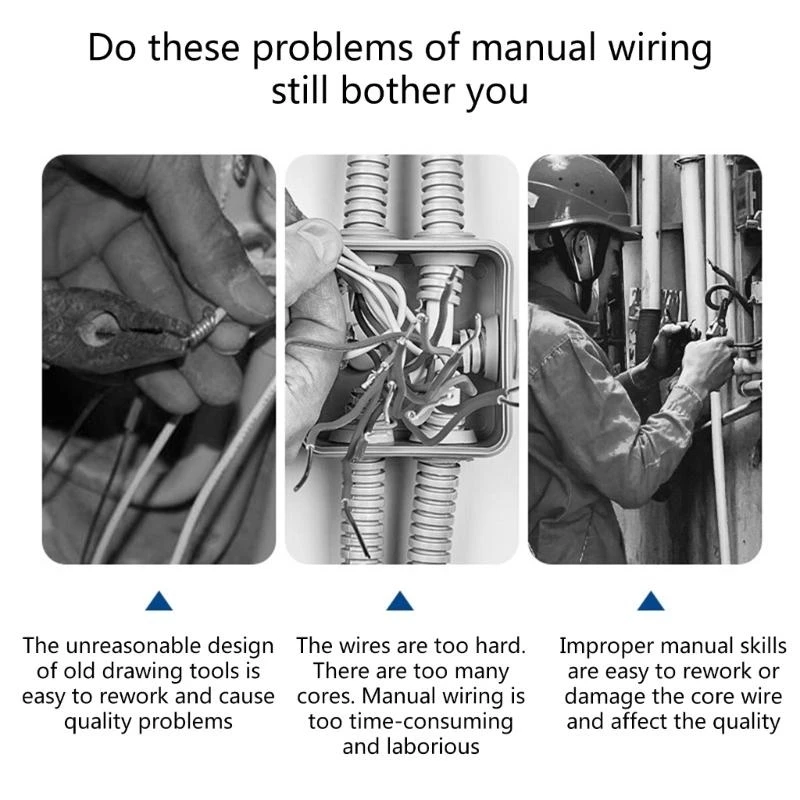 Do these problems of manual wiring still bother you

The unreasonable design of old drawing tools is easy to rework and cause quality problems

The wires are too hard. There are too many cores. Manual wiring is too time-consuming and laborious

Improper manual skills are easy to rework or damage the core wire and affect the quality