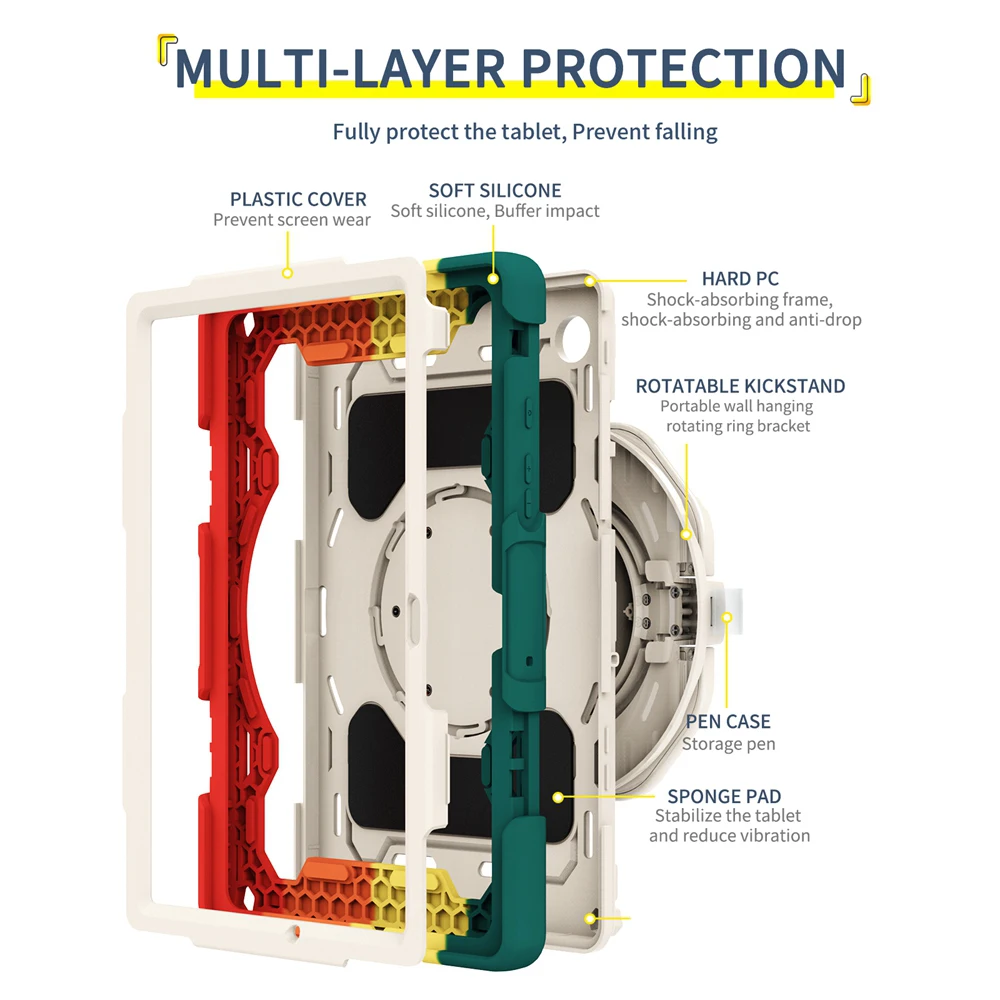 MULTI-LAYER PROTECTION

Fully protect the tablet, Prevent falling

PLASTIC COVER
Prevent screen wear

SOFT SILICONE
Soft silicone, Buffer impact

HARD PC
Shock-absorbing frame, shock-absorbing and anti-drop

ROTATABLE KICKSTAND
Portable wall hanging rotating ring bracket

PEN CASE
Storage pen

SPONGE PAD
Stabilize the tablet and reduce vibration