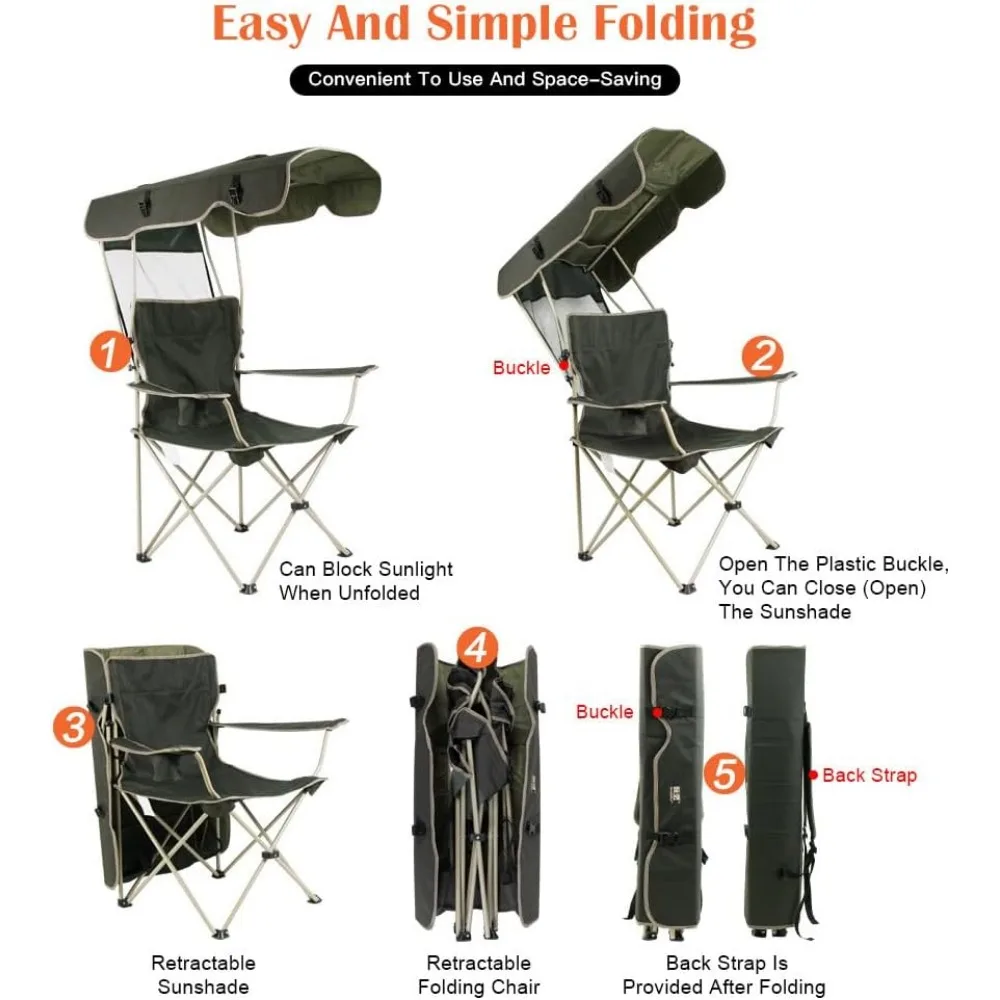 Easy And Simple Folding

Convenient To Use And Space-Saving

1

Can Block Sunlight When Unfolded

Buckle

2

Open The Plastic Buckle, You Can Close (Open) The Sunshade

3

Retractable Sunshade

4

Retractable Folding Chair

Buckle

5

Back Strap

Back Strap Is Provided After Folding