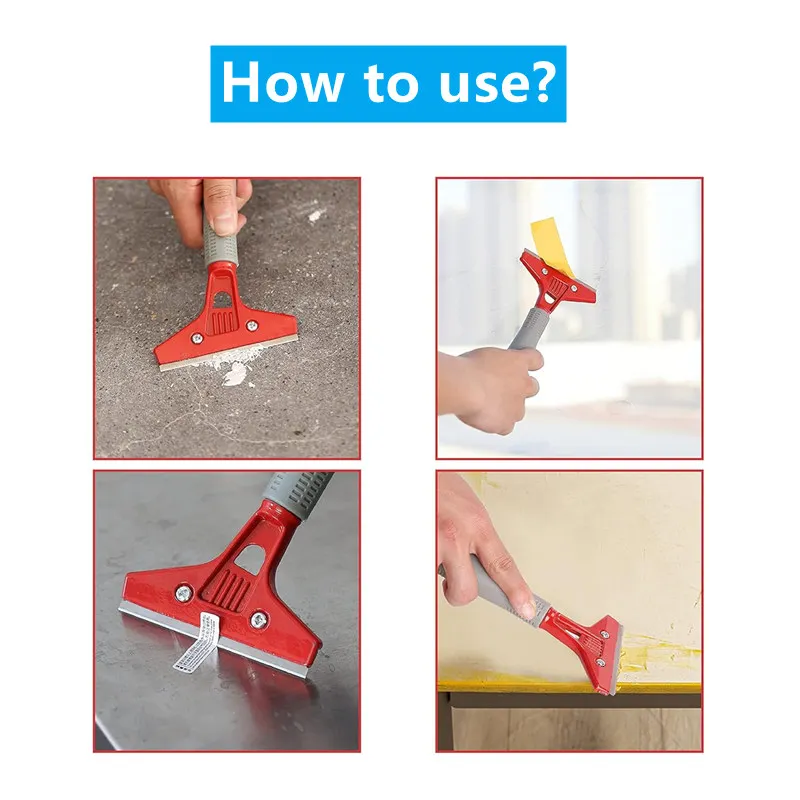 How to use?