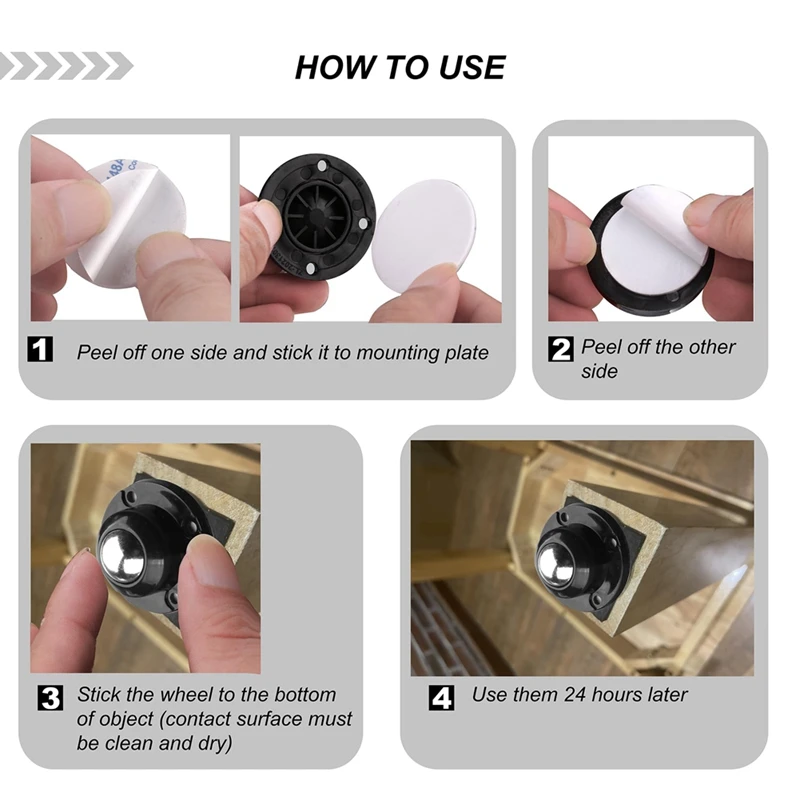 HOW TO USE

1 Peel off one side and stick it to mounting plate

2 Peel off the other side

3 Stick the wheel to the bottom of object (contact surface must be clean and dry)

4 Use them 24 hours later