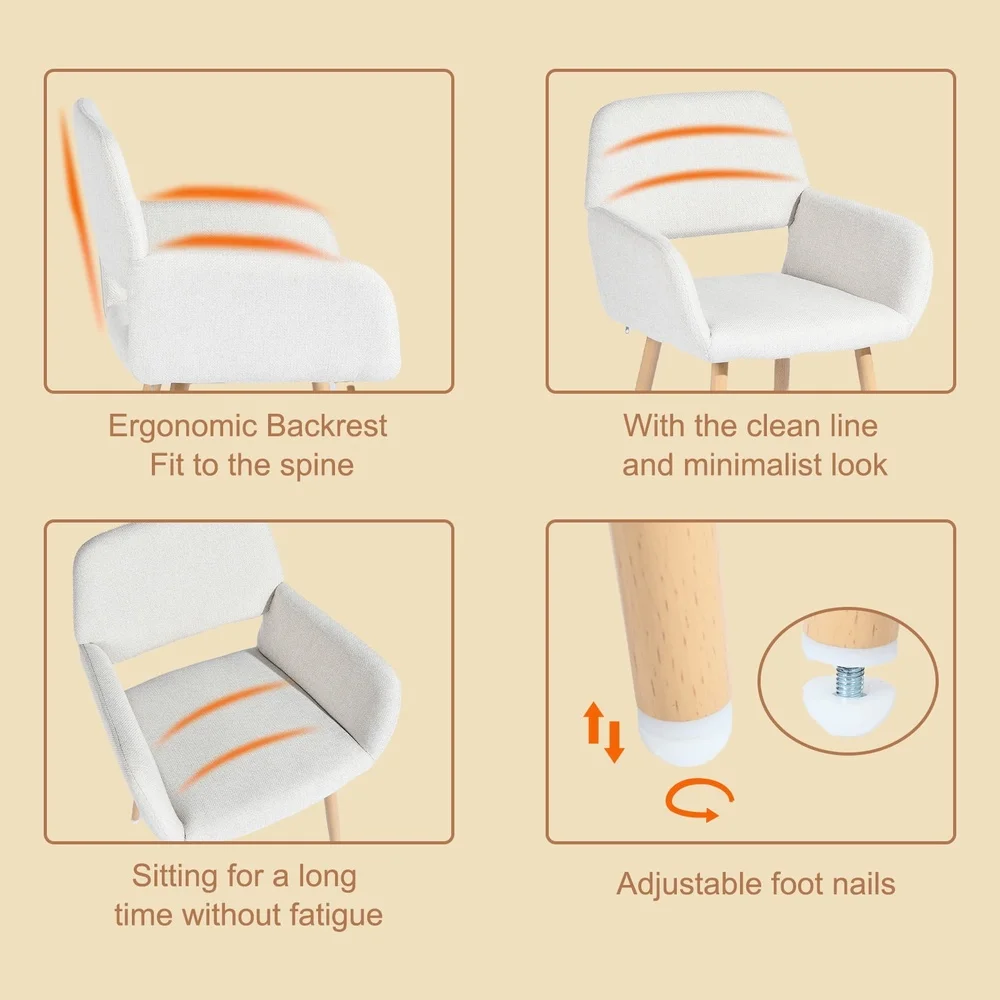 Ergonomic Backrest
Fit to the spine

With the clean line
and minimalist look

Sitting for a long
time without fatigue

Adjustable foot nails