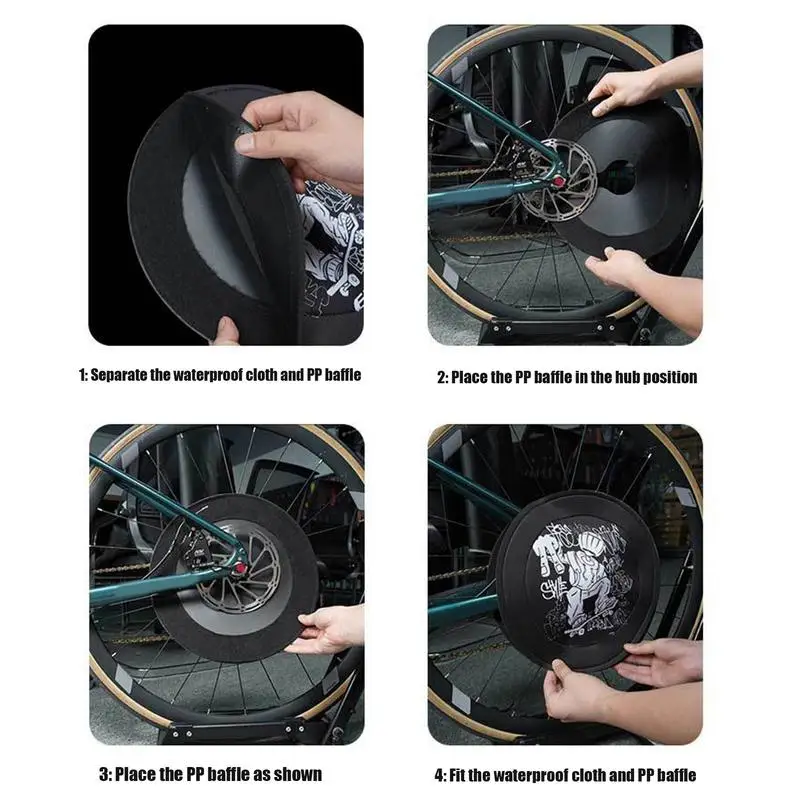 1: Separate the waterproof cloth and PP baffle

2: Place the PP baffle in the hub position

3: Place the PP baffle as shown

4: Fit the waterproof cloth and PP baffle