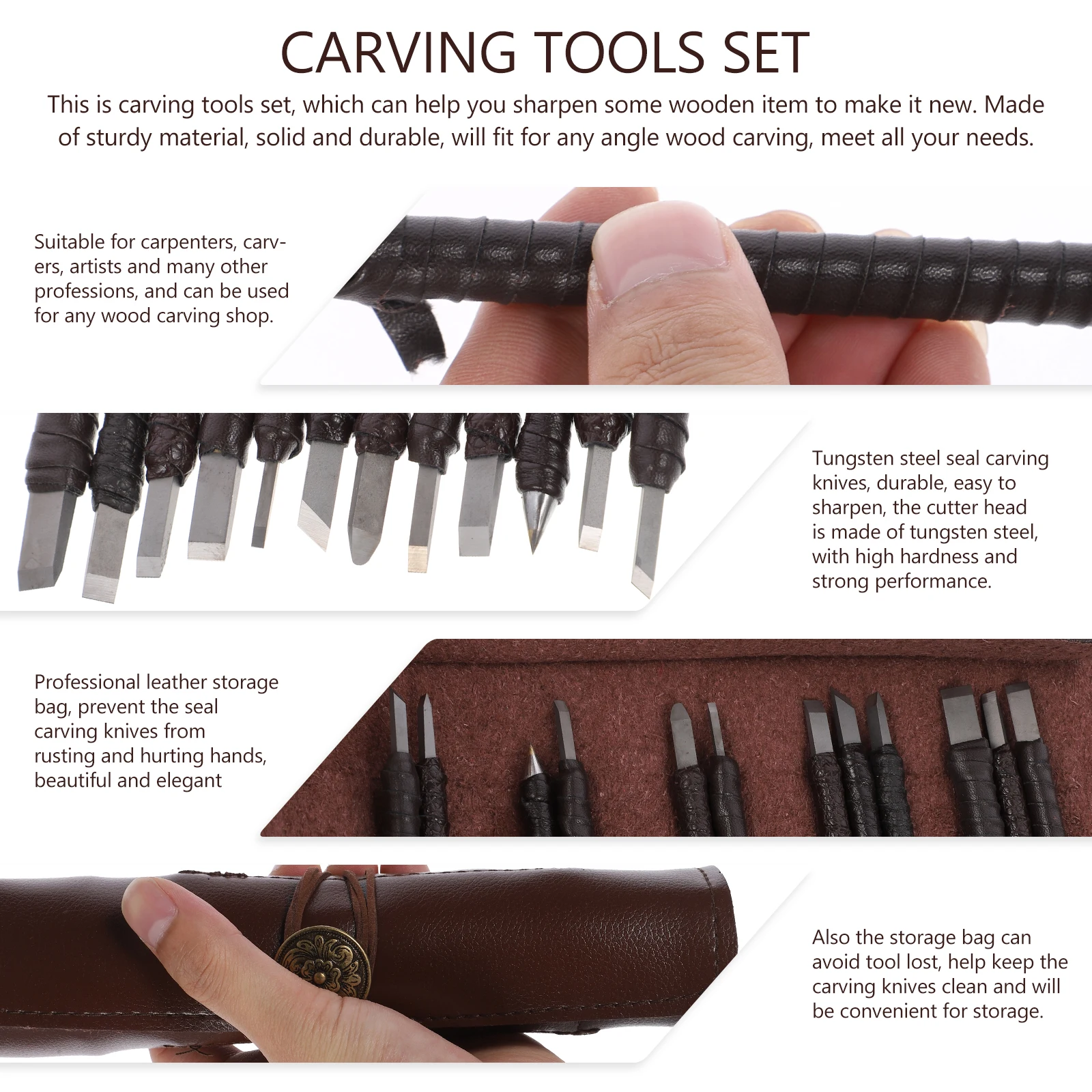 CARVING TOOLS SET

This is carving tools set, which can help you sharpen some wooden item to make it new. Made of sturdy material, solid and durable, will fit for any angle wood carving, meet all your needs.

Suitable for carpenters, carvers, artists and many other professions, and can be used for any wood carving shop.

Tungsten steel seal carving knives, durable, easy to sharpen, the cutter head is made of tungsten steel, with high hardness and strong performance.

Professional leather storage bag, prevent the seal carving knives from rusting and hurting hands, beautiful and elegant

Also the storage bag can avoid tool lost, help keep the carving knives clean and will be convenient for storage.