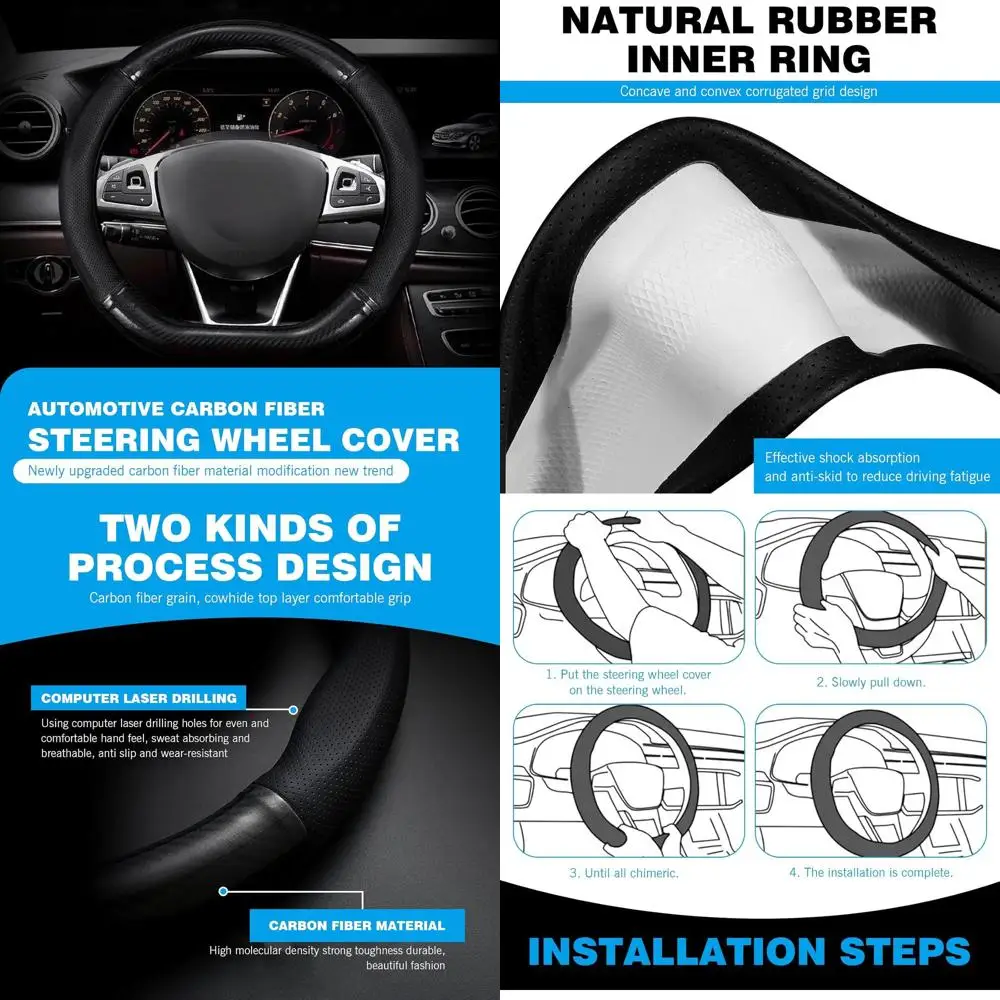 AUTOMOTIVE CARBON FIBER
STEERING WHEEL COVER
Newly upgraded carbon fiber material modification new trend

TWO KINDS OF PROCESS DESIGN
Carbon fiber grain, cowhide top layer comfortable grip

COMPUTER LASER DRILLING
Using computer laser drilling holes for even and comfortable hand feel, sweat absorbing and breathable, anti slip and wear-resistant

CARBON FIBER MATERIAL
High molecular density strong toughness durable, beautiful fashion

NATURAL RUBBER INNER RING
Concave and convex corrugated grid design

Effective shock absorption and anti-skid to reduce driving fatigue

1. Put the steering wheel cover on the steering wheel.
2. Slowly pull down.
3. Until all chimeric.
4. The installation is complete.

INSTALLATION STEPS