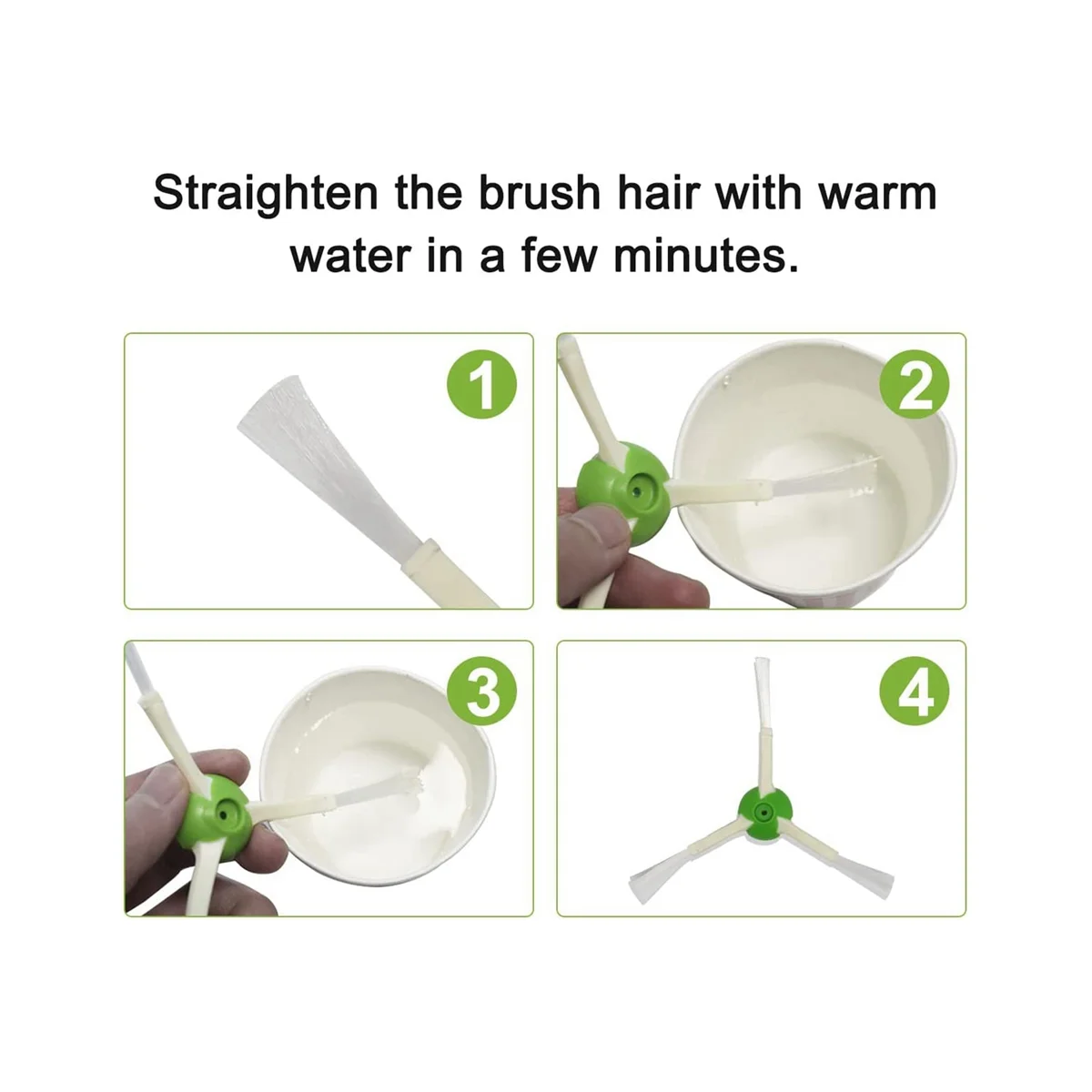 Straighten the brush hair with warm water in a few minutes.

1

2

3

4