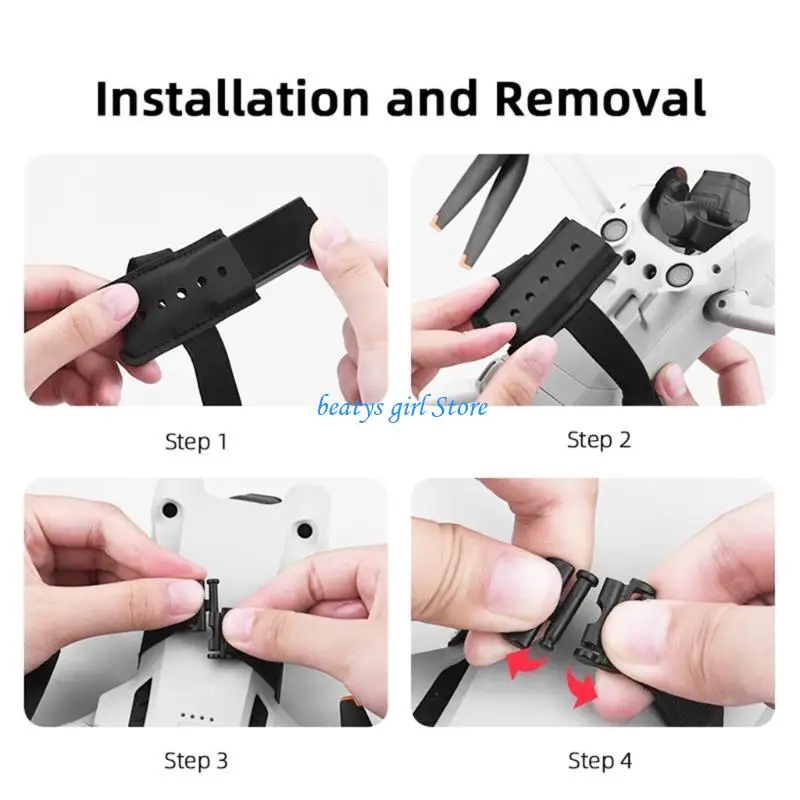 Installation and Removal

beatys girl Store

Step 1

Step 2

Step 3

Step 4