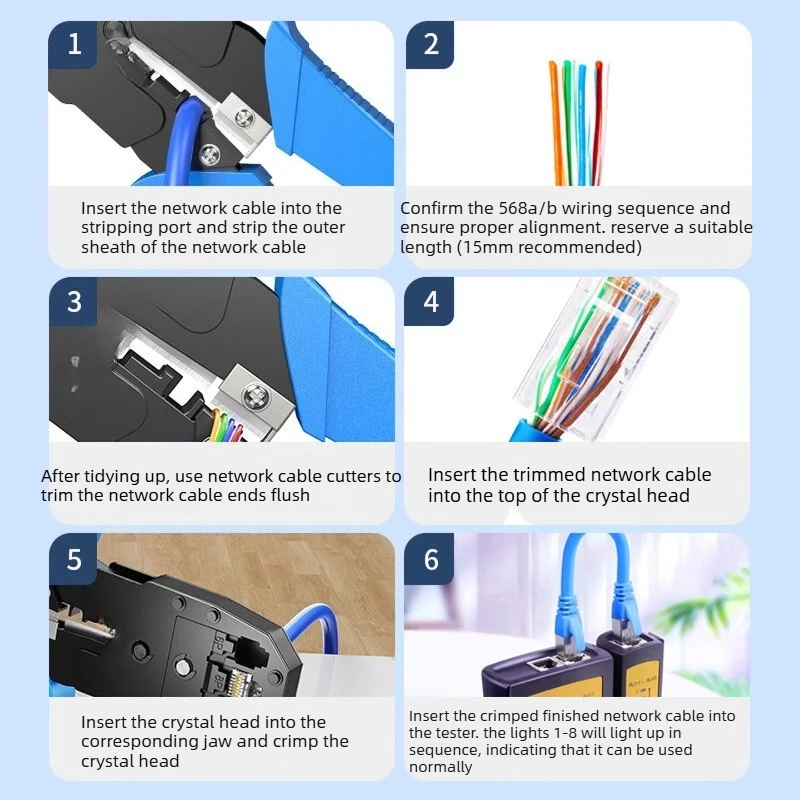 1

Insert the network cable into the stripping port and strip the outer sheath of the network cable

2

Confirm the 568a/b wiring sequence and ensure proper alignment. reserve a suitable length (15mm recommended)

3

After tidying up, use network cable cutters to trim the network cable ends flush

4

Insert the trimmed network cable into the top of the crystal head

5

Insert the crystal head into the corresponding jaw and crimp the crystal head

6

Insert the crimped finished network cable into the tester. the lights 1-8 will light up in sequence, indicating that it can be used normally