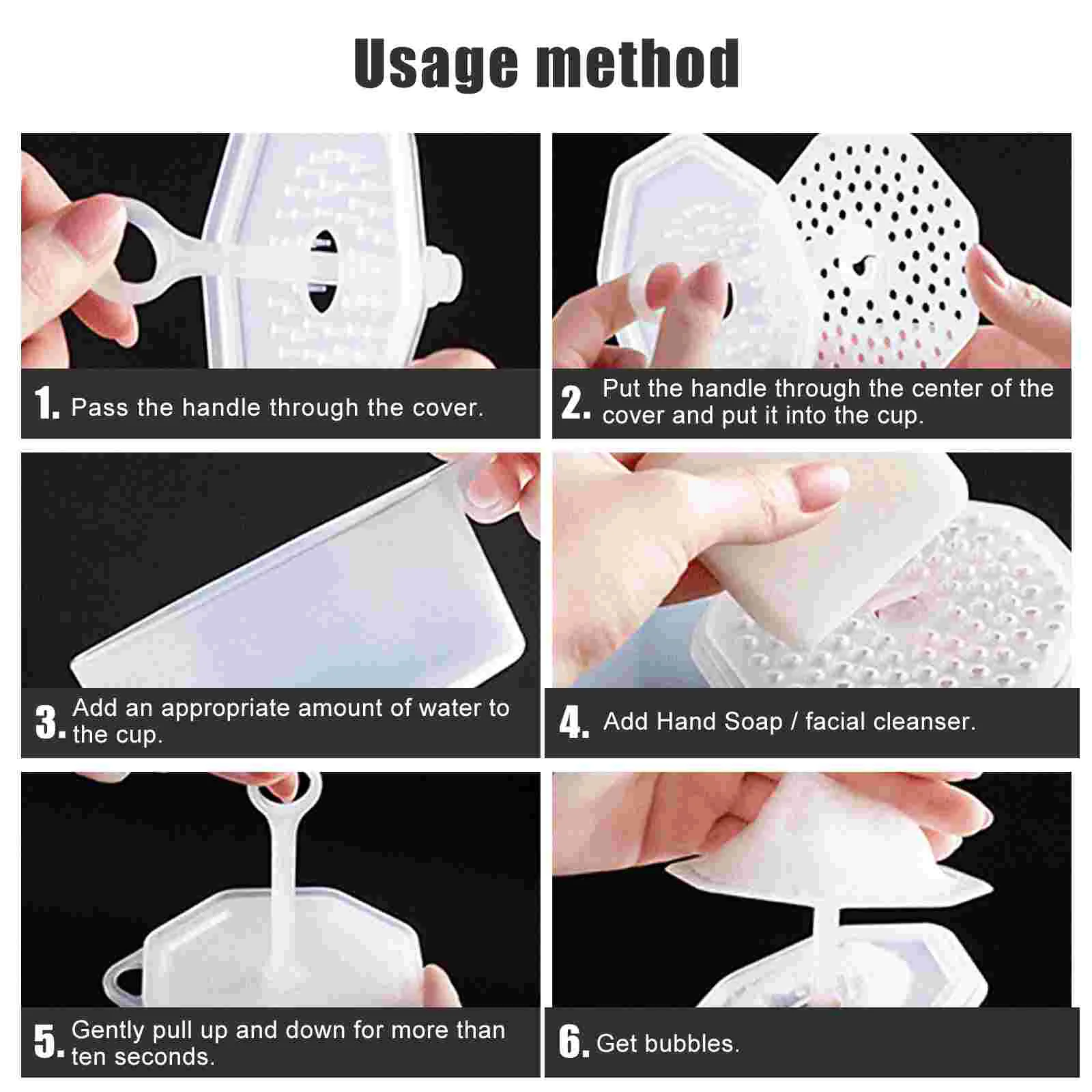 Usage method

1. Pass the handle through the cover.

2. Put the handle through the center of the cover and put it into the cup.

3. Add an appropriate amount of water to the cup.

4. Add Hand Soap / facial cleanser.

5. Gently pull up and down for more than ten seconds.

6. Get bubbles.