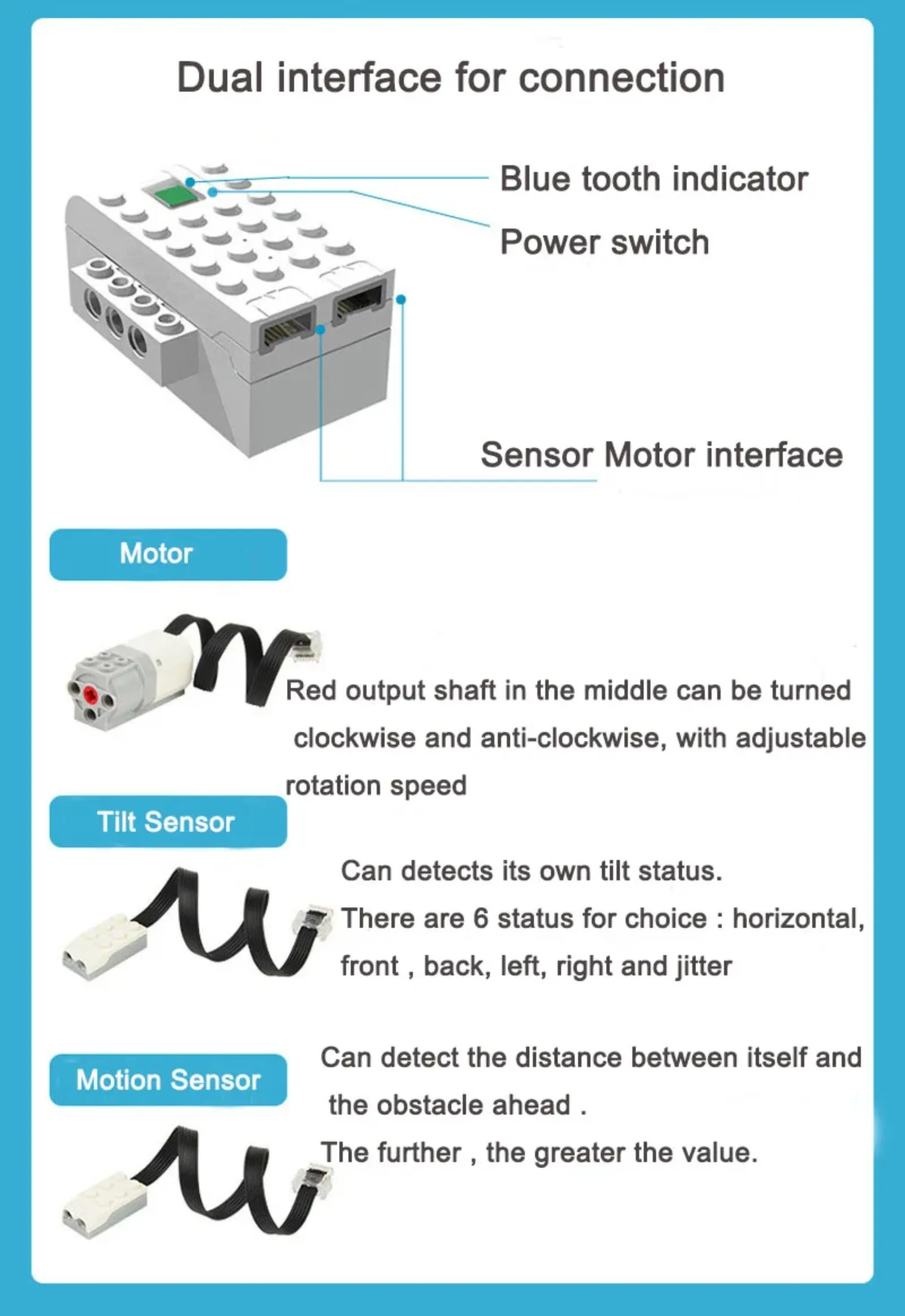 Dual interface for connection

Blue tooth indicator

Power switch

Sensor Motor interface

Motor

Red output shaft in the middle can be turned clockwise and anti-clockwise, with adjustable rotation speed

Tilt Sensor

Can detects its own tilt status.
There are 6 status for choice : horizontal, front , back, left, right and jitter

Motion Sensor

Can detect the distance between itself and the obstacle ahead .
The further , the greater the value.