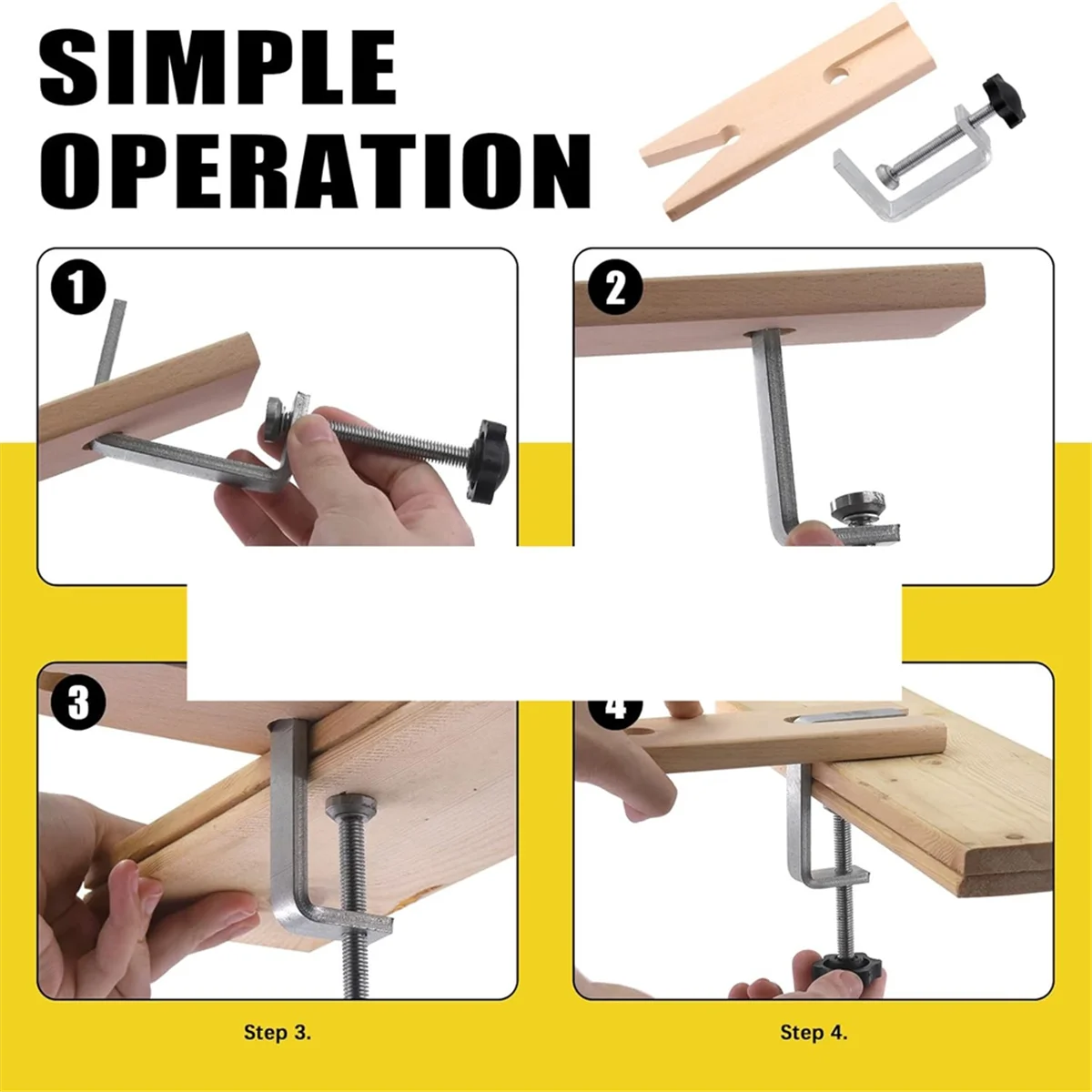 SIMPLE OPERATION

1

2

3

4

Step 3.

Step 4.