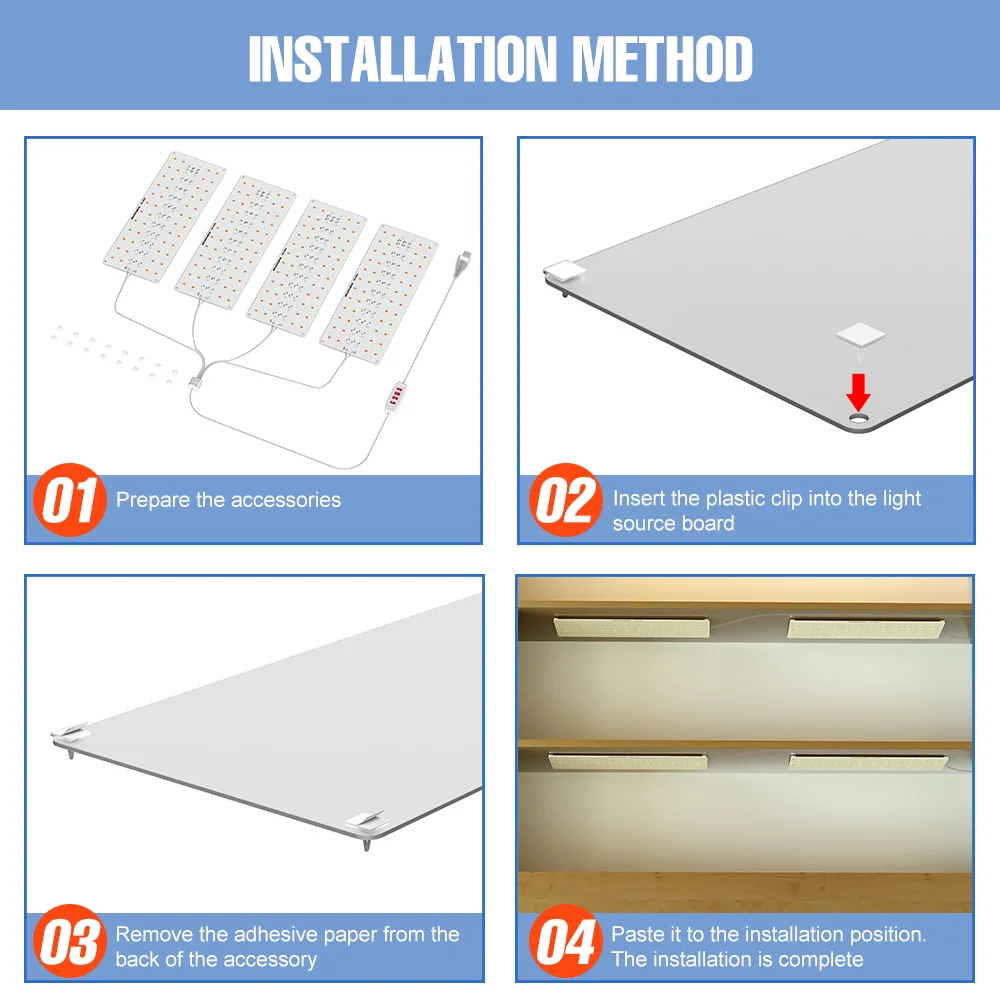 INSTALLATION METHOD

01 Prepare the accessories

02 Insert the plastic clip into the light source board

03 Remove the adhesive paper from the back of the accessory

04 Paste it to the installation position. The installation is complete