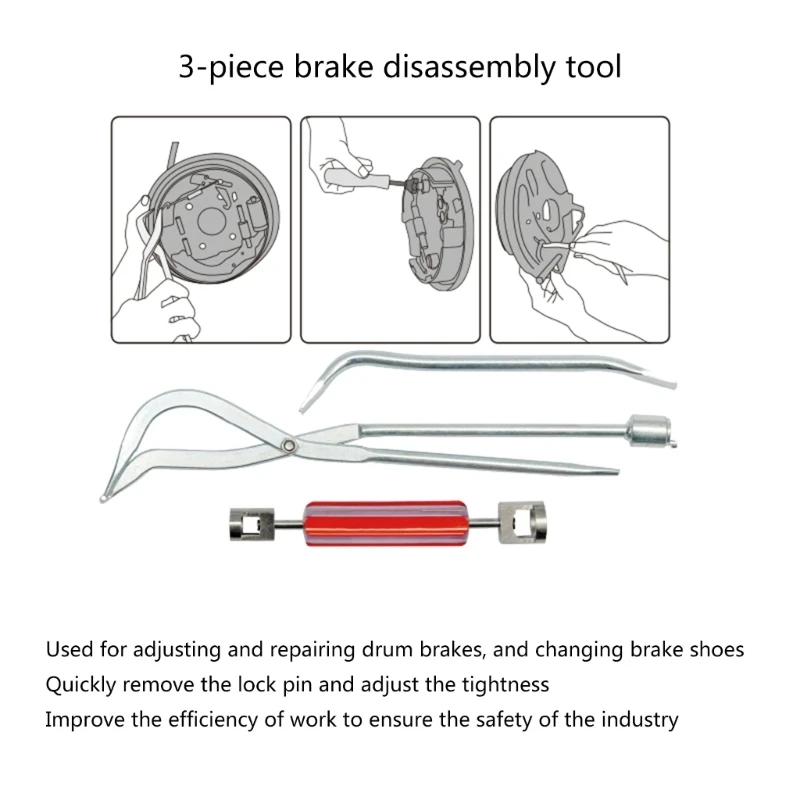 3-piece brake disassembly tool

Used for adjusting and repairing drum brakes, and changing brake shoes
Quickly remove the lock pin and adjust the tightness
Improve the efficiency of work to ensure the safety of the industry