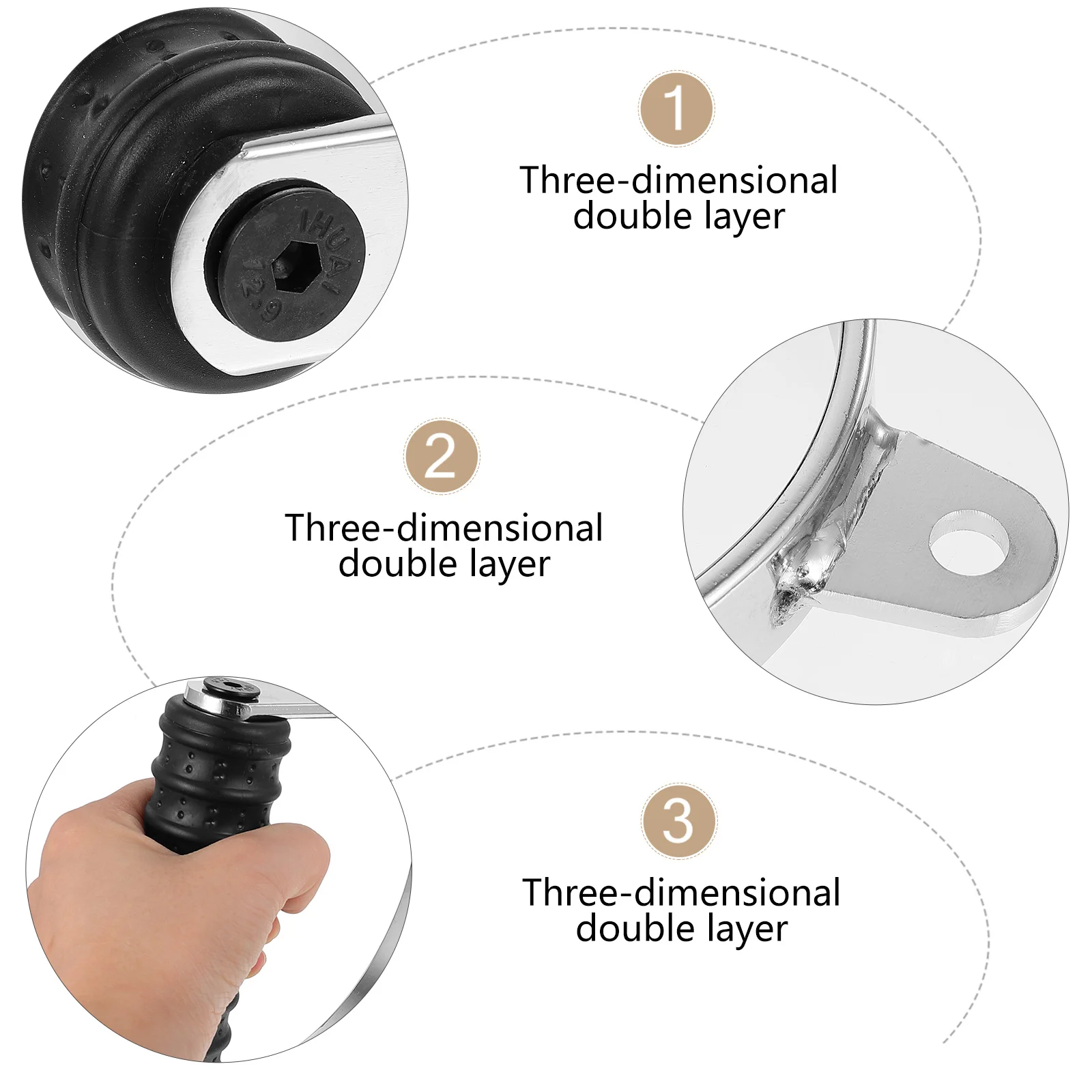 IHUAI
12.9

1

Three-dimensional double layer

2

Three-dimensional double layer

3

Three-dimensional double layer