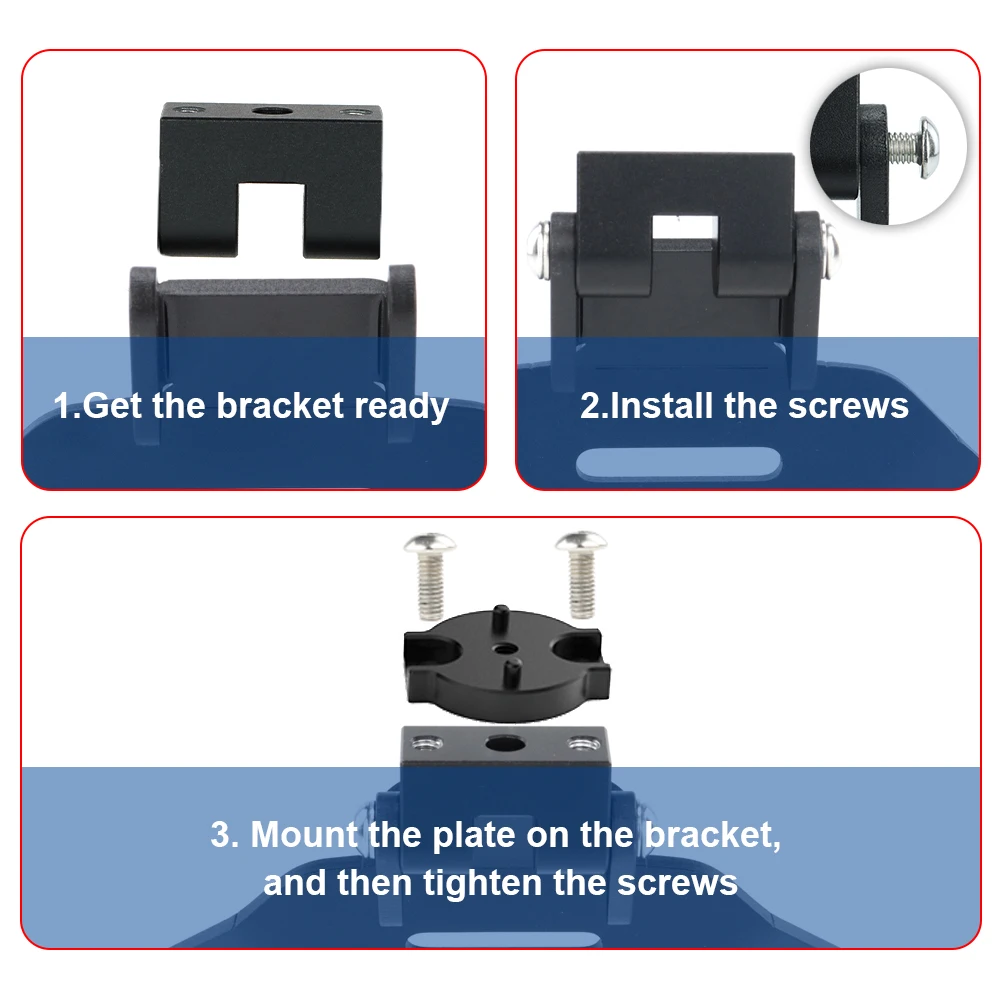 1.Get the bracket ready

2.Install the screws

3. Mount the plate on the bracket, and then tighten the screws