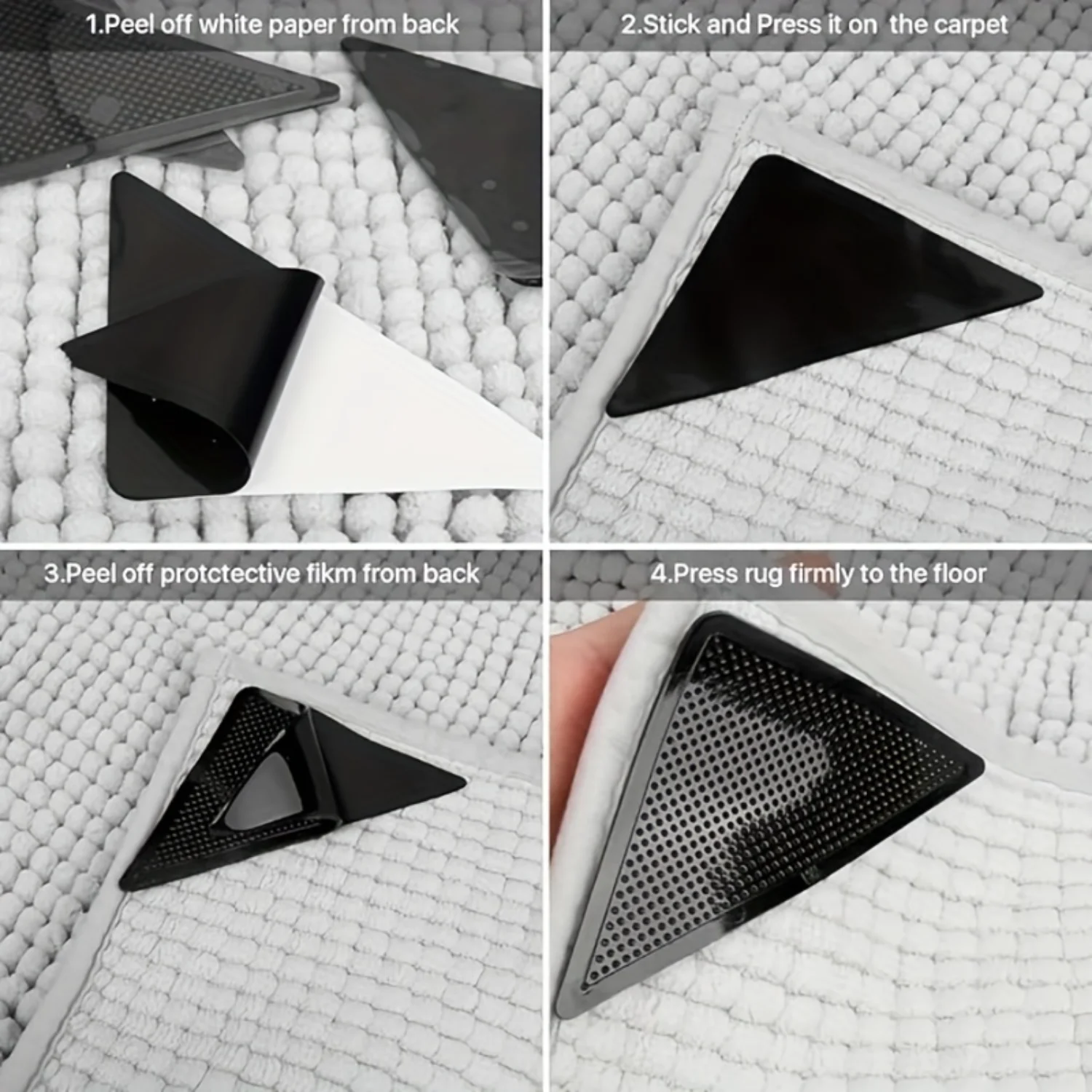 1.Peel off white paper from back

2.Stick and Press it on the carpet

3.Peel off protctective fikm from back

4.Press rug firmly to the floor