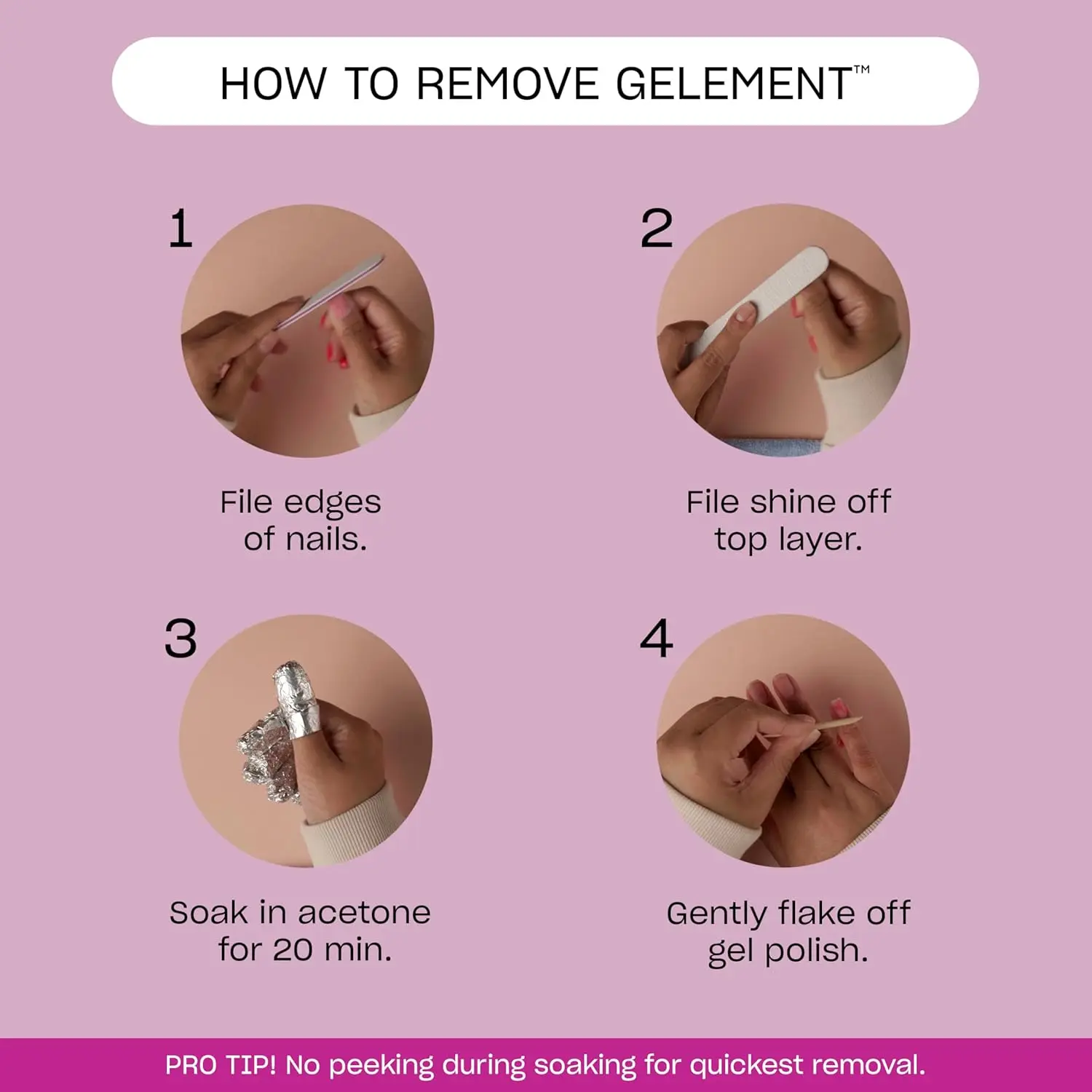 HOW TO REMOVE GELEMENT™

1

File edges of nails.

2

File shine off top layer.

3

Soak in acetone for 20 min.

4

Gently flake off gel polish.

PRO TIP! No peeking during soaking for quickest removal.