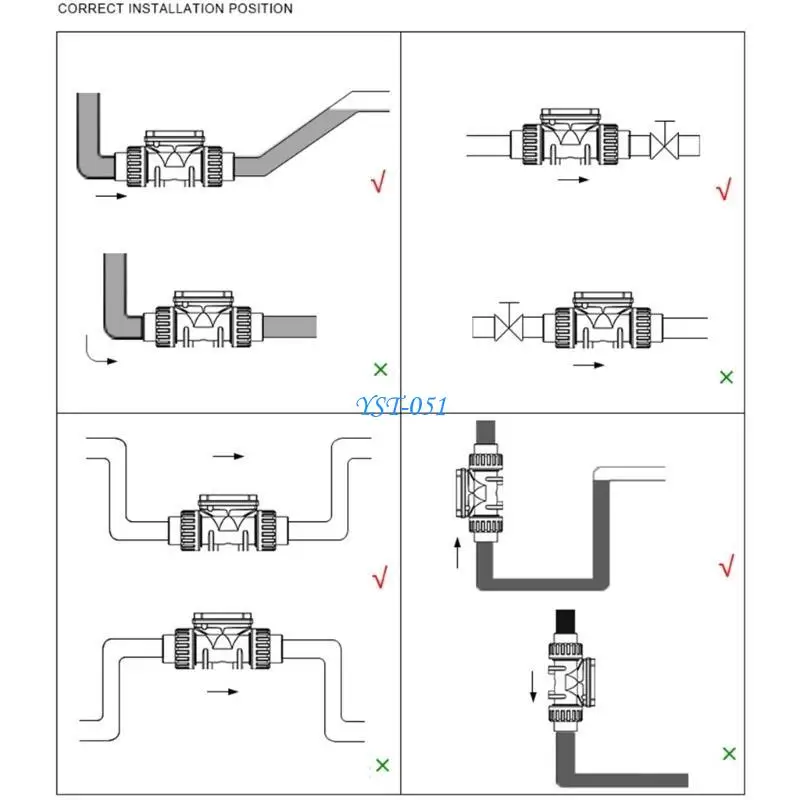 CORRECT INSTALLATION POSITION

√

×

√

×

YST-051

√

×

√

×