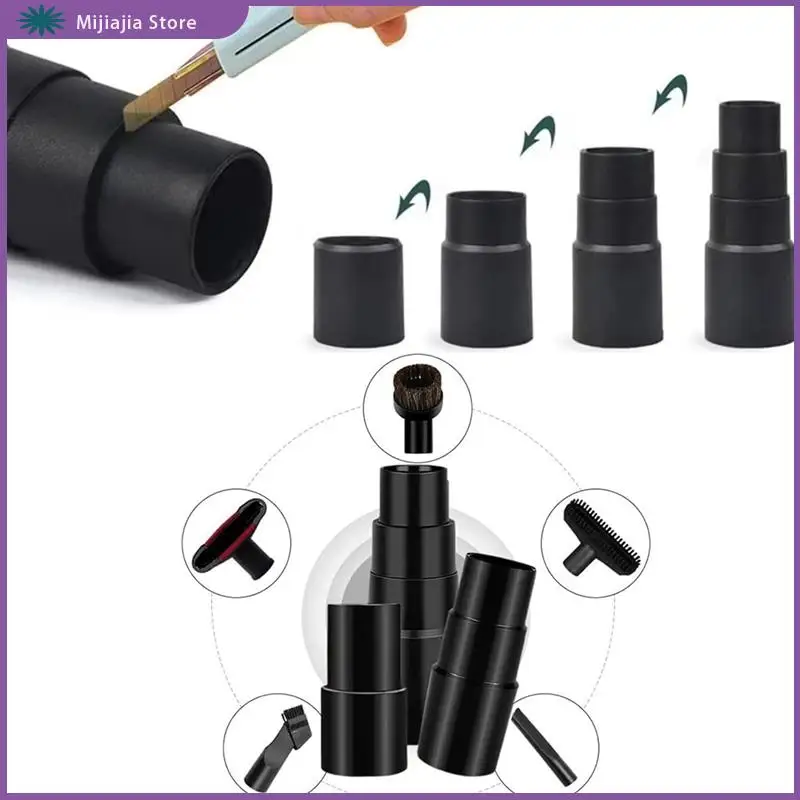 Mijiajia Store