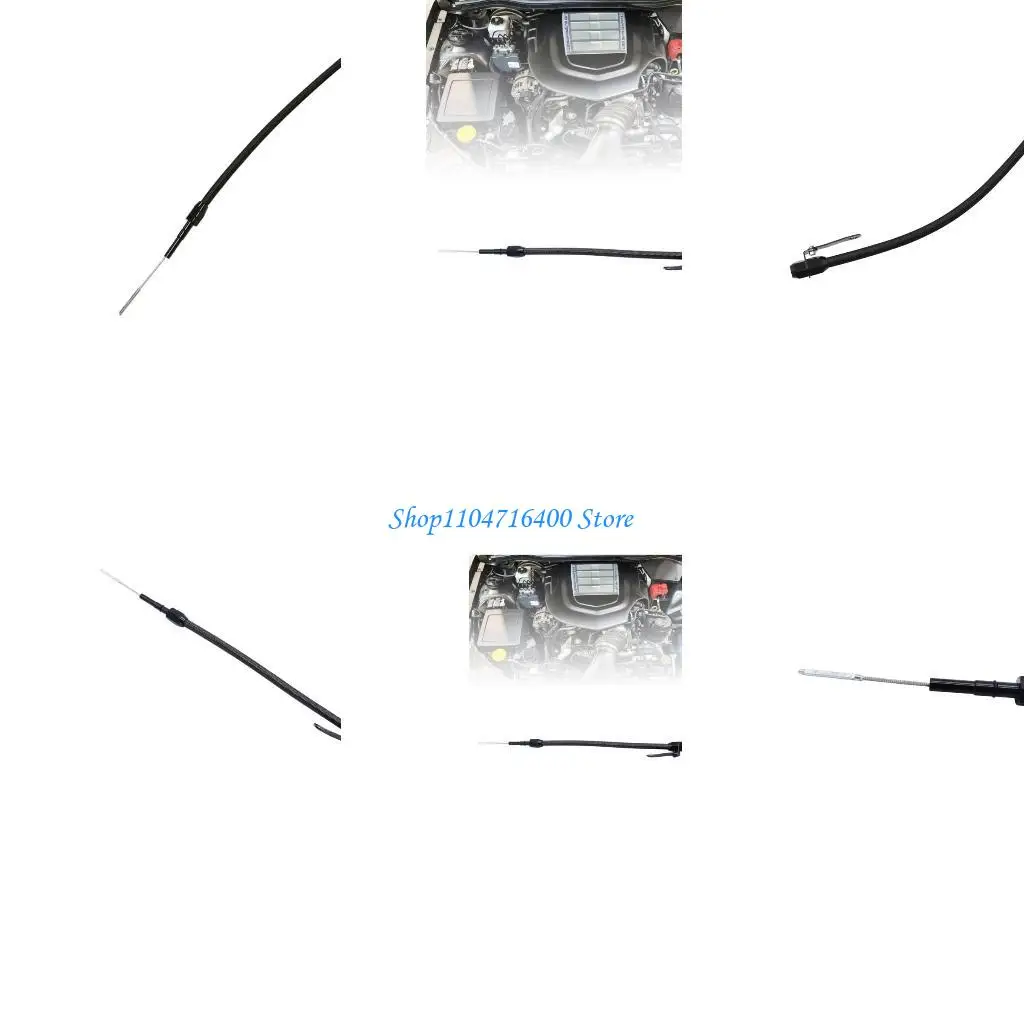 Shop1104716400 Store