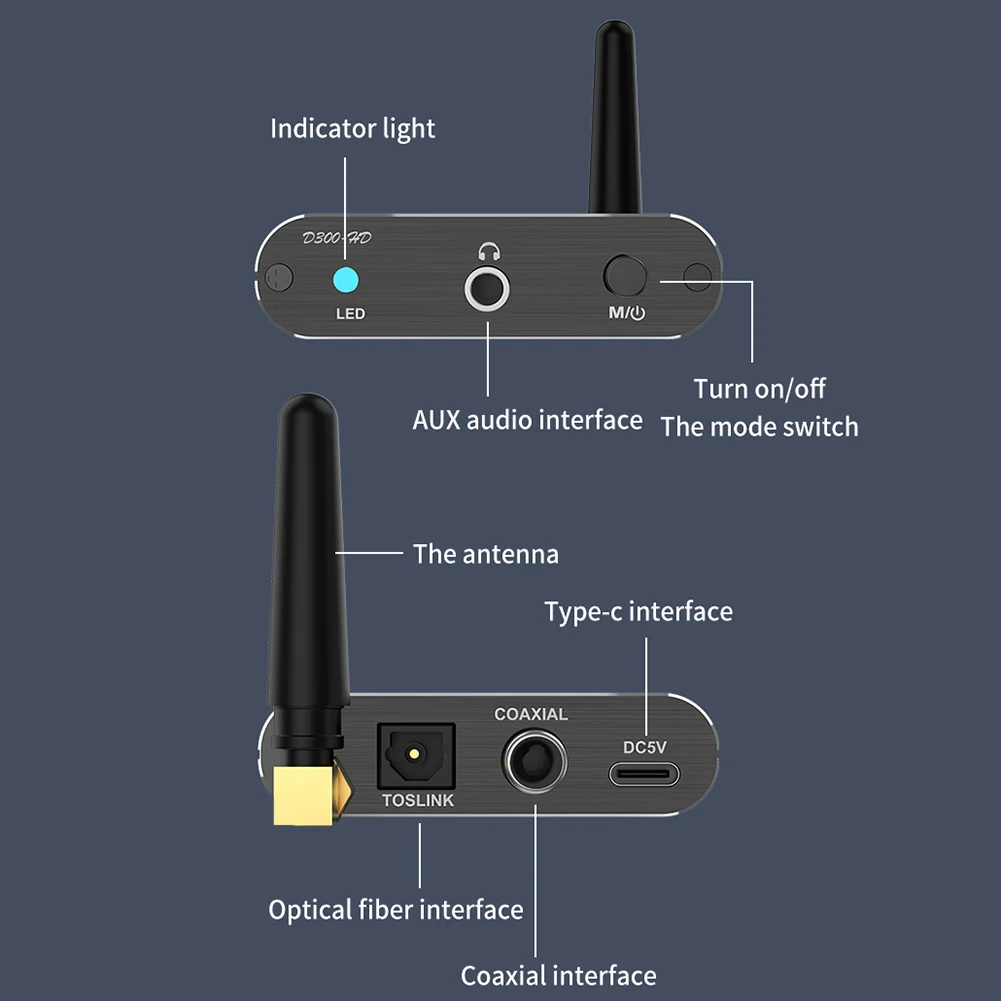 Indicator light

D300-HD

LED

M/⏻

AUX audio interface

Turn on/off
The mode switch

The antenna

Type-c interface

COAXIAL

DC5V

TOSLINK

Optical fiber interface

Coaxial interface