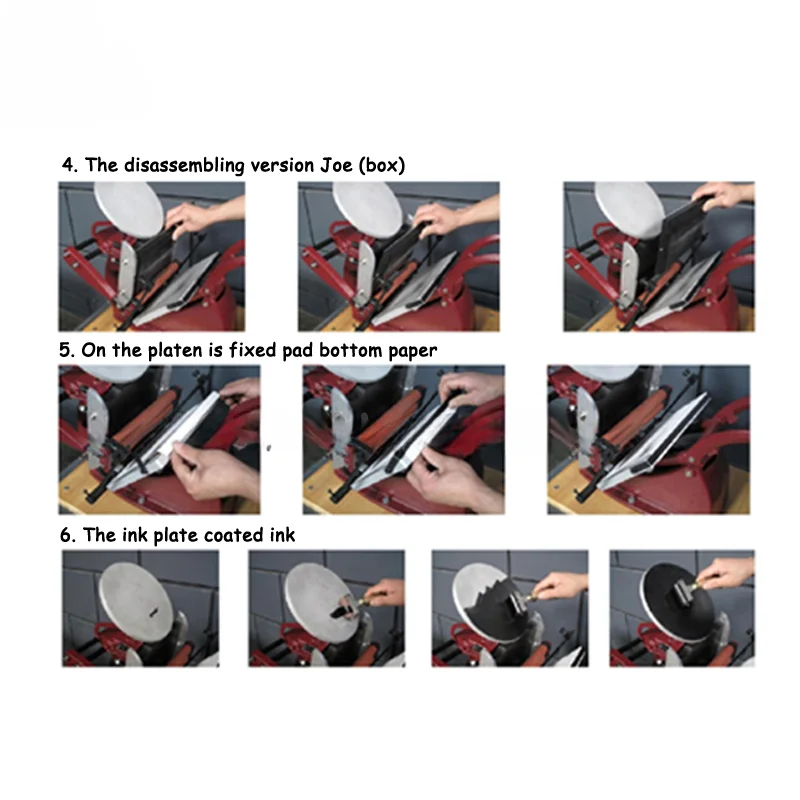 4. The disassembling version Joe (box)

5. On the platen is fixed pad bottom paper

6. The ink plate coated ink