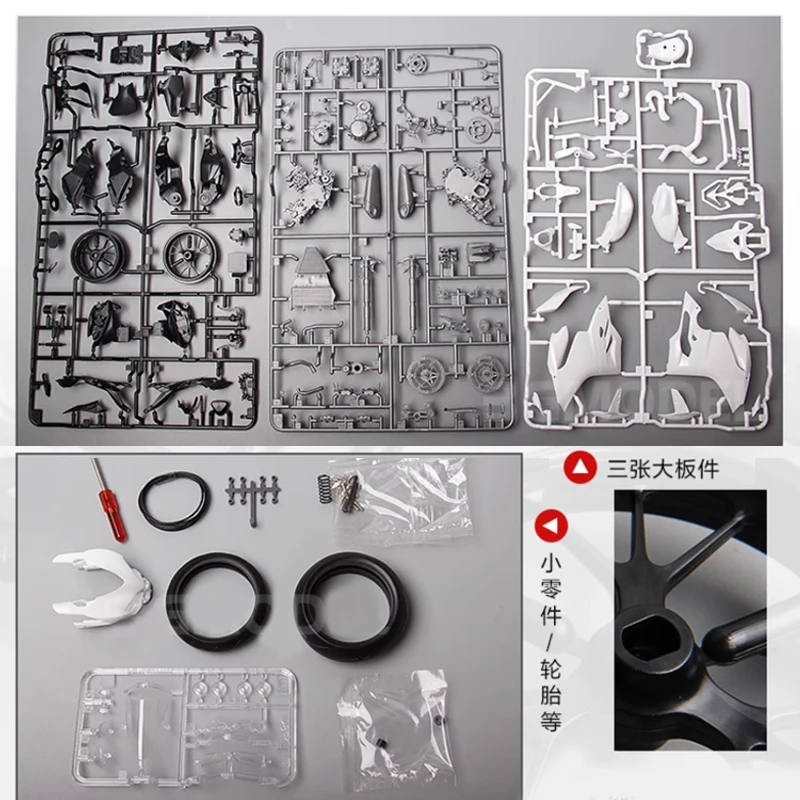 三张大板件

小零件/轮胎等