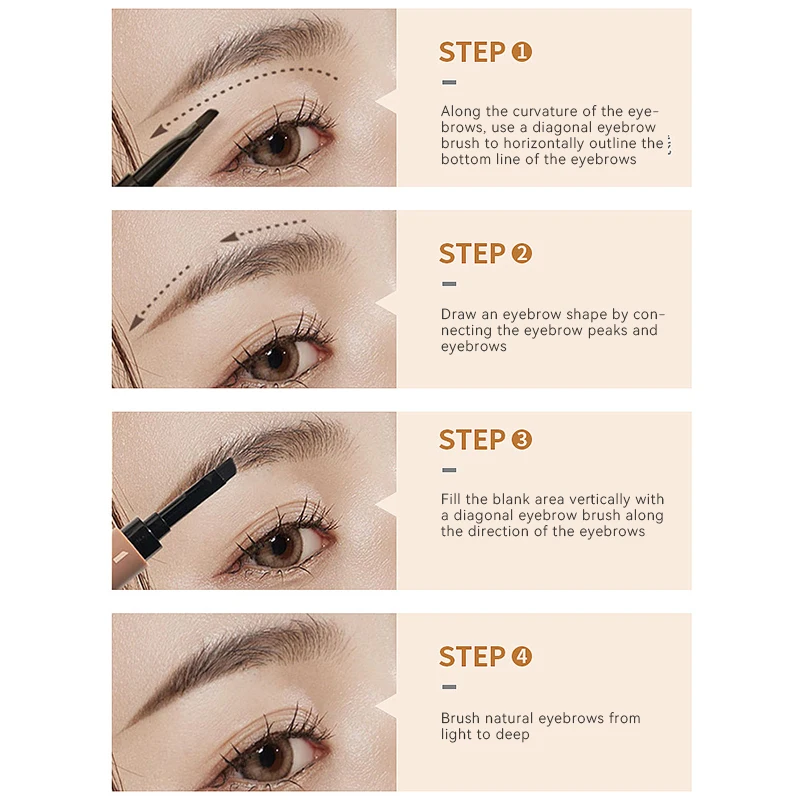 STEP ❶

Along the curvature of the eyebrows, use a diagonal eyebrow brush to horizontally outline the bottom line of the eyebrows

STEP ❷

Draw an eyebrow shape by connecting the eyebrow peaks and eyebrows

STEP ❸

Fill the blank area vertically with a diagonal eyebrow brush along the direction of the eyebrows

STEP ❹

Brush natural eyebrows from light to deep