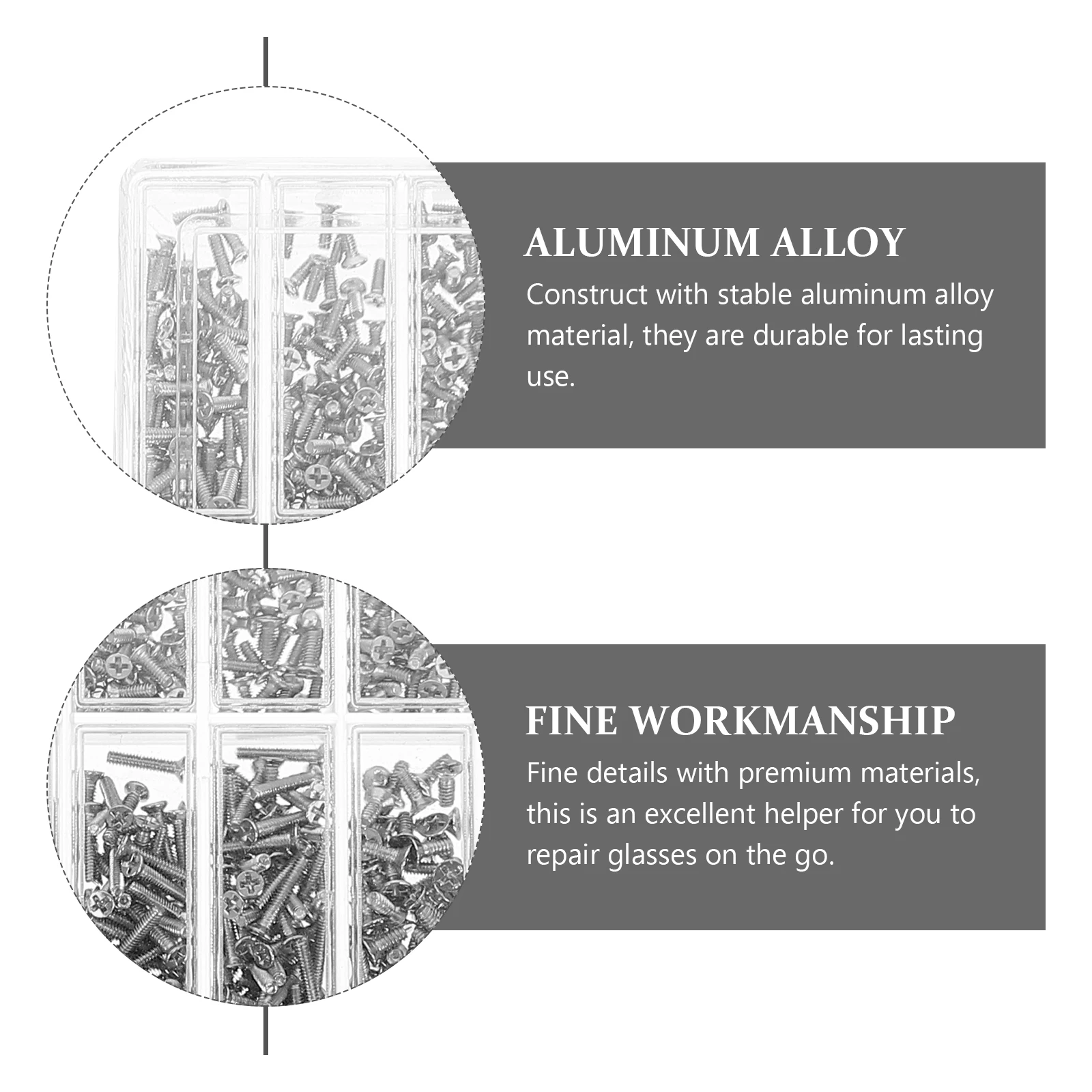 ALUMINUM ALLOY

Construct with stable aluminum alloy material, they are durable for lasting use.

FINE WORKMANSHIP

Fine details with premium materials, this is an excellent helper for you to repair glasses on the go.