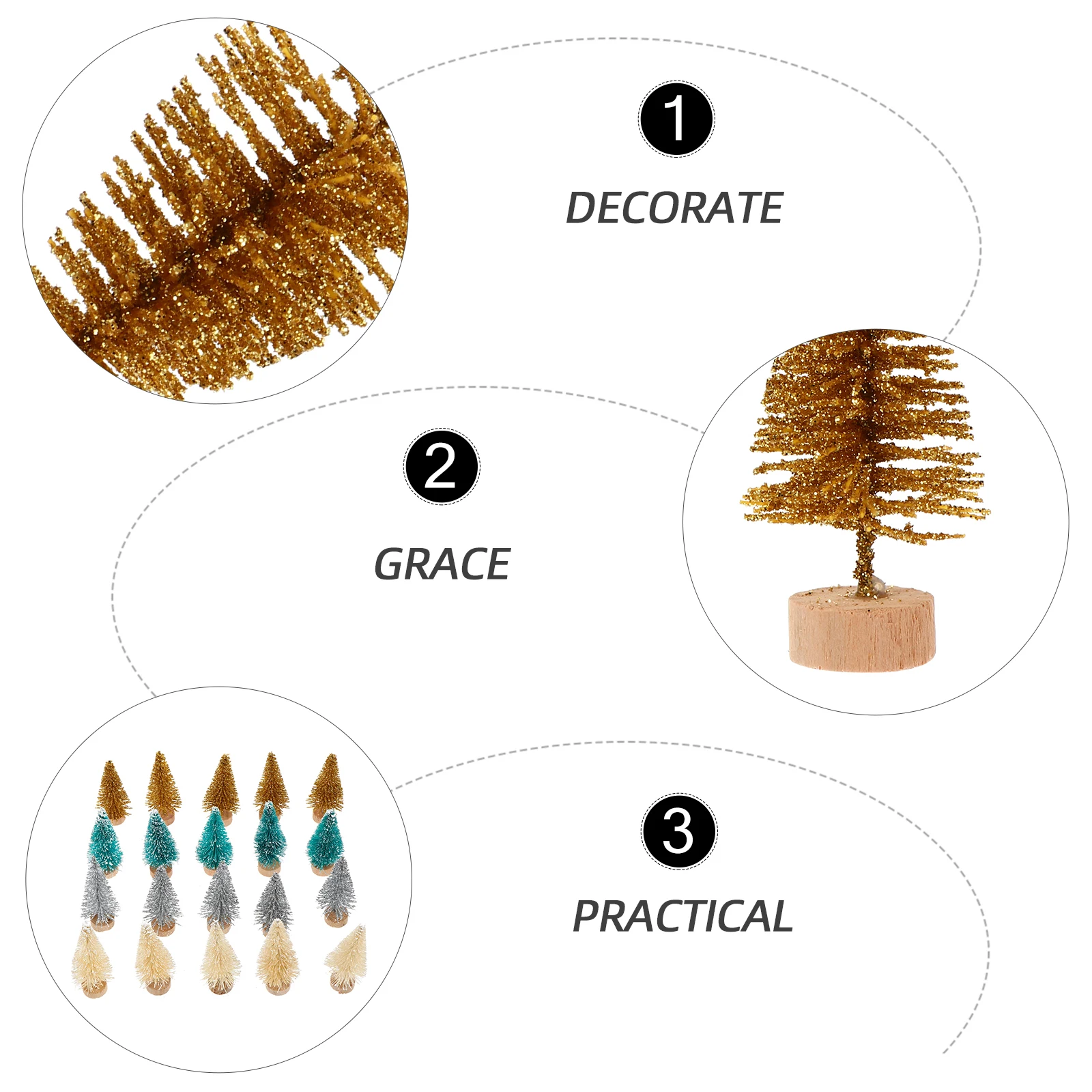 1
DECORATE

2
GRACE

3
PRACTICAL