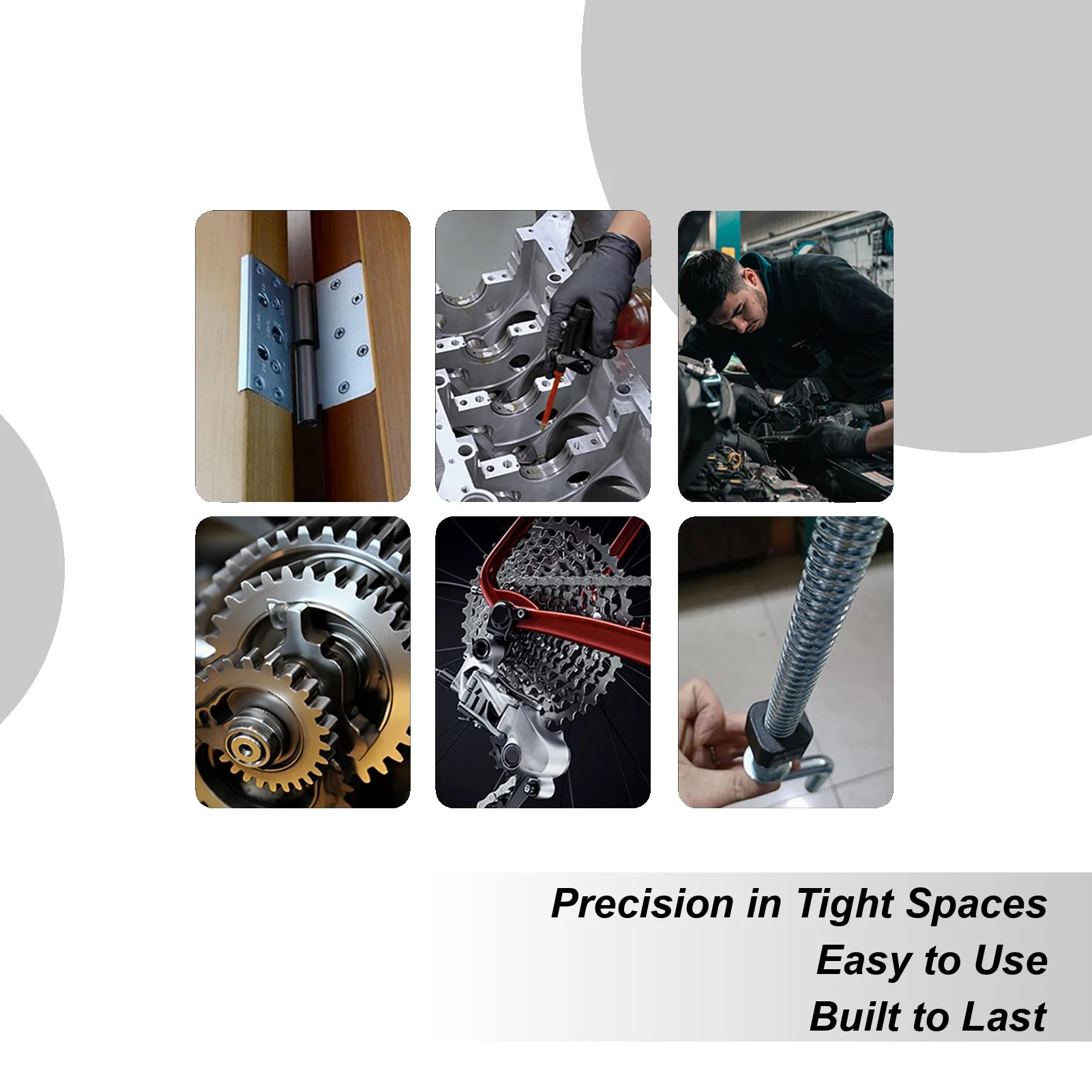 Precision in Tight Spaces
Easy to Use
Built to Last