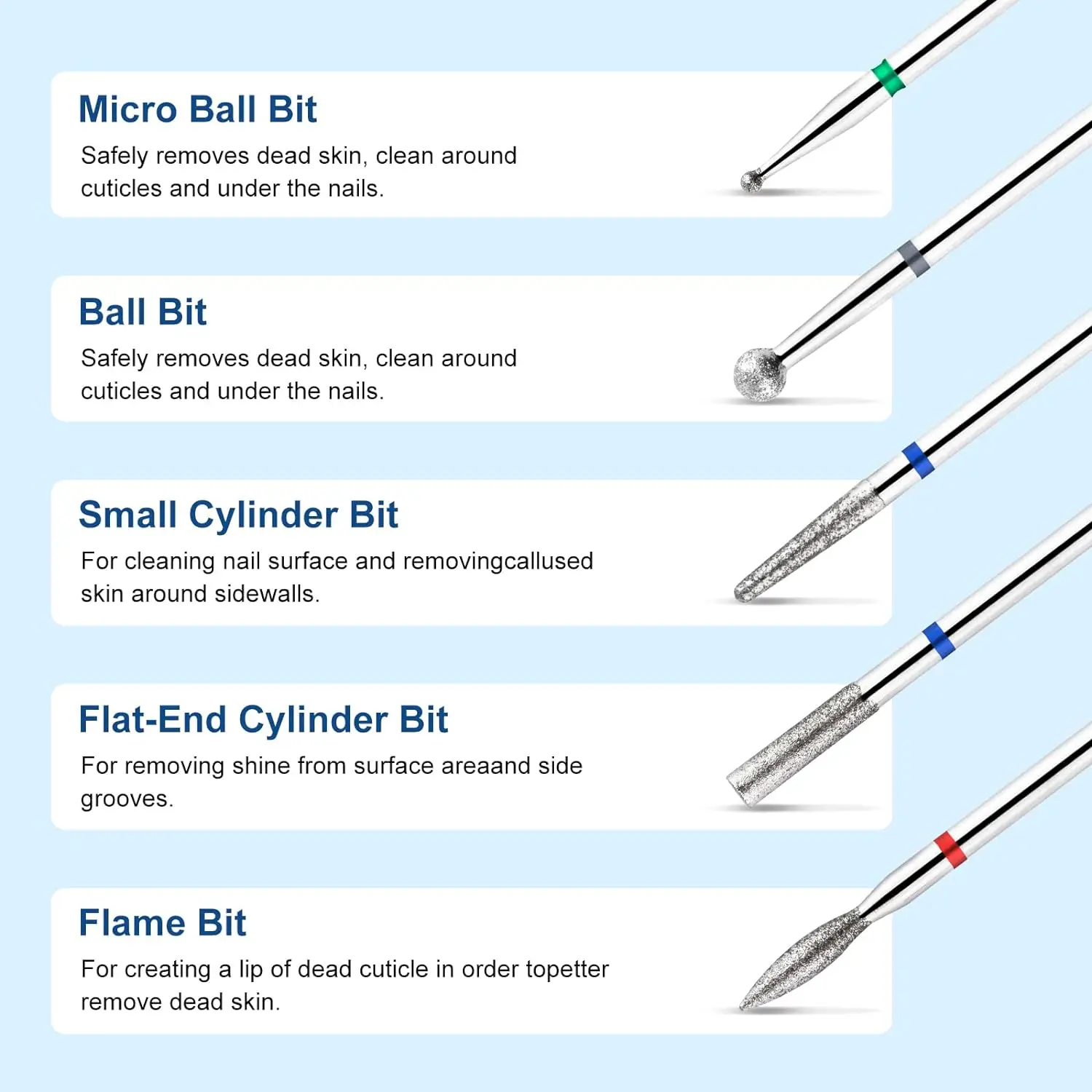 Micro Ball Bit

Safely removes dead skin, clean around cuticles and under the nails.

Ball Bit

Safely removes dead skin, clean around cuticles and under the nails.

Small Cylinder Bit

For cleaning nail surface and removingcallused skin around sidewalls.

Flat-End Cylinder Bit

For removing shine from surface areaand side grooves.

Flame Bit

For creating a lip of dead cuticle in order topetter remove dead skin.