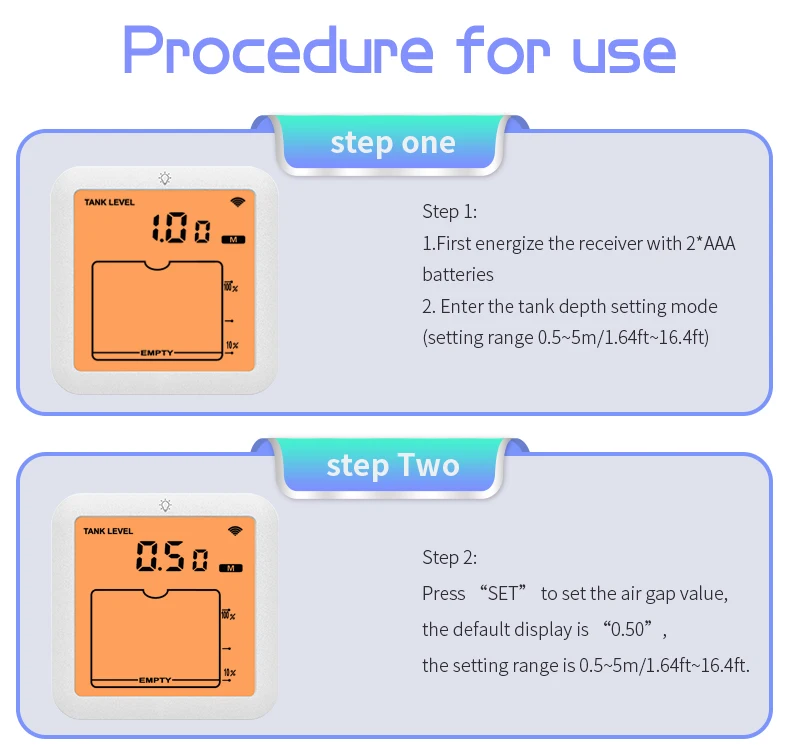 Procedure for use

step one

TANK LEVEL
1.00 M
100%
10%
EMPTY

Step 1:
1.First energize the receiver with 2*AAA batteries
2. Enter the tank depth setting mode (setting range 0.5~5m/1.64ft~16.4ft)

step Two

TANK LEVEL
0.50 M
100%
10%
EMPTY

Step 2:
Press “SET” to set the air gap value, the default display is “0.50”, the setting range is 0.5~5m/1.64ft~16.4ft.