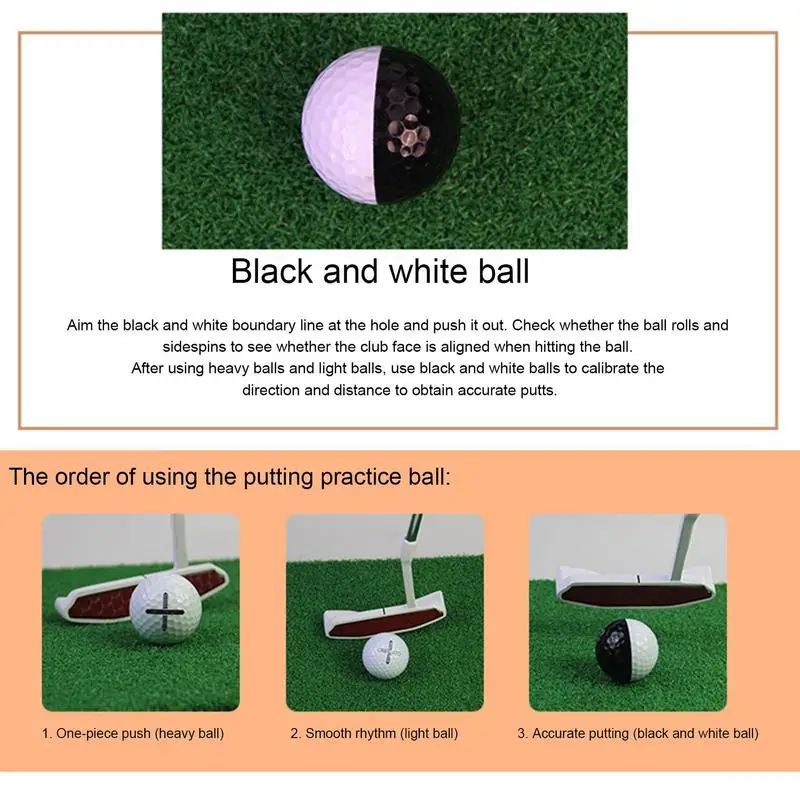 Black and white ball

Aim the black and white boundary line at the hole and push it out. Check whether the ball rolls and sidespins to see whether the club face is aligned when hitting the ball.
After using heavy balls and light balls, use black and white balls to calibrate the direction and distance to obtain accurate putts.

The order of using the putting practice ball:

1. One-piece push (heavy ball)

2. Smooth rhythm (light ball)

3. Accurate putting (black and white ball)