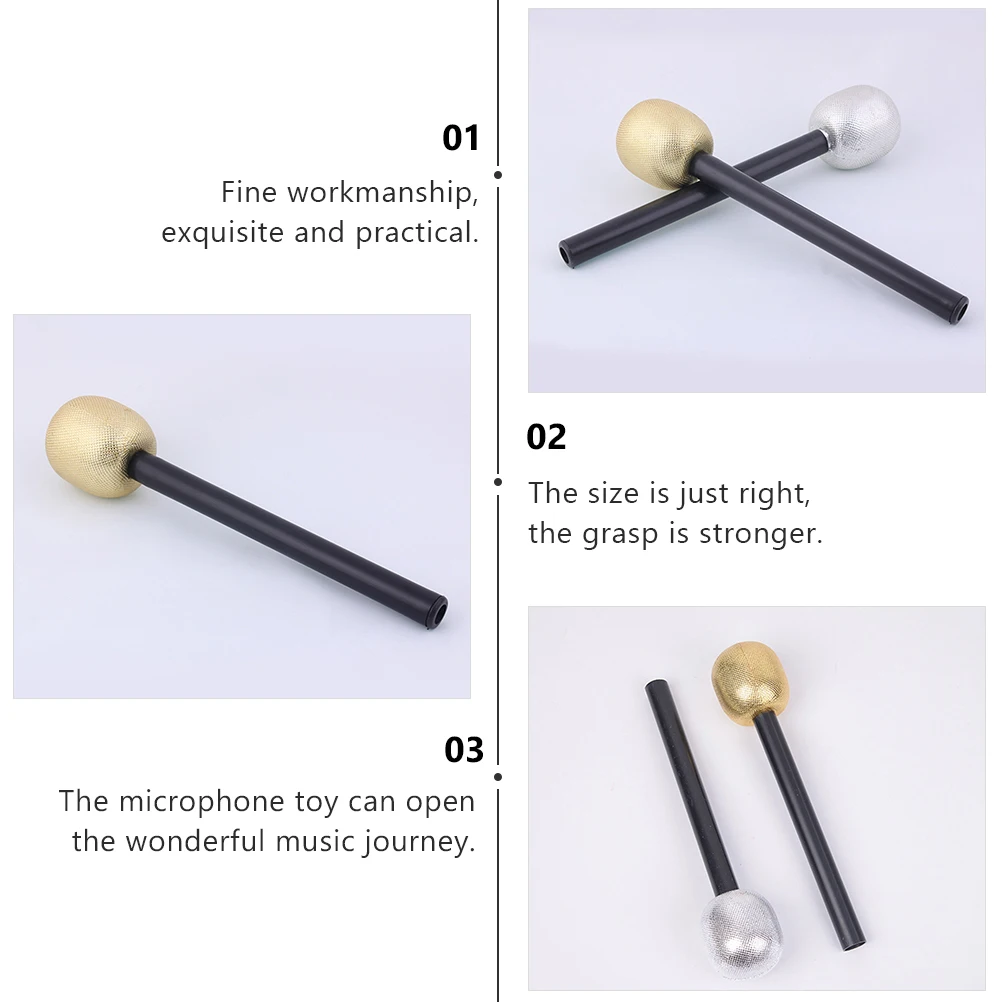 01
Fine workmanship, exquisite and practical.

02
The size is just right, the grasp is stronger.

03
The microphone toy can open the wonderful music journey.