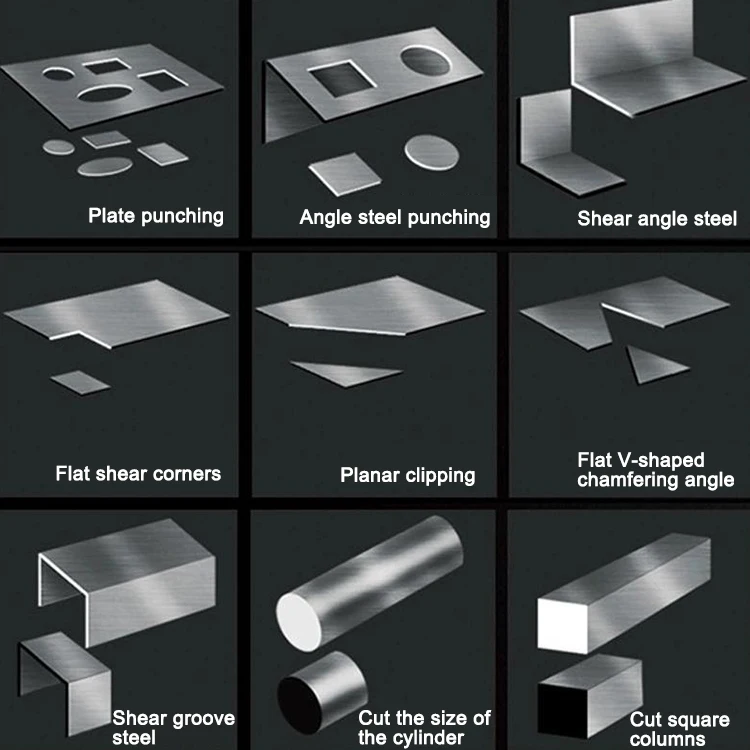 Plate punching

Angle steel punching

Shear angle steel

Flat shear corners

Planar clipping

Flat V-shaped chamfering angle

Shear groove steel

Cut the size of the cylinder

Cut square columns