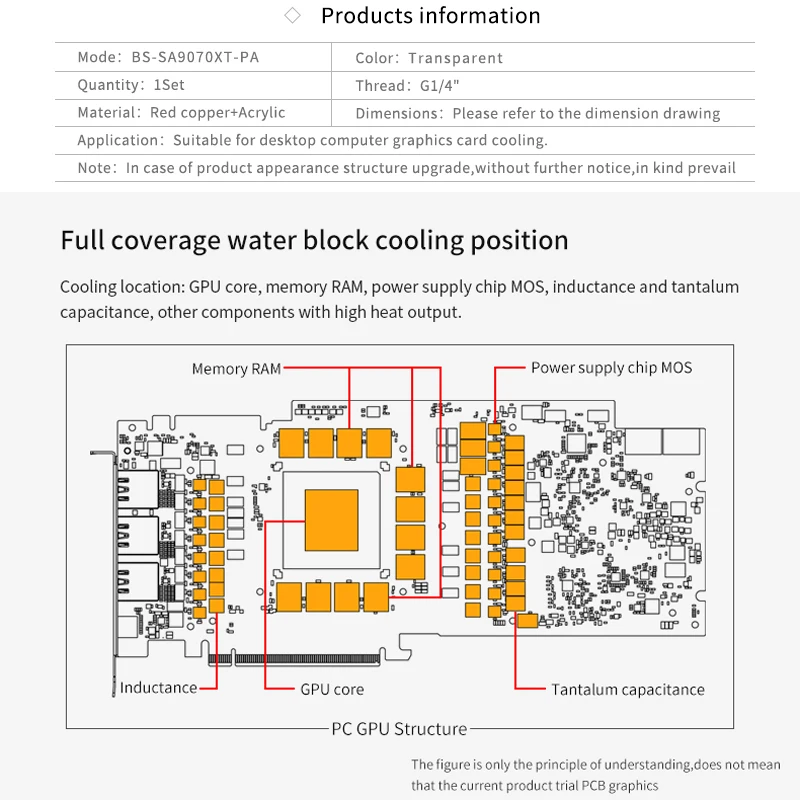 ◇ Products information

| Mode：BS-SA9070XT-PA | Color：Transparent |
|---|---|
| Quantity：1Set | Thread：G1/4" |
| Material：Red copper+Acrylic | Dimensions：Please refer to the dimension drawing |
| Application：Suitable for desktop computer graphics card cooling. | |
| Note：In case of product appearance structure upgrade,without further notice,in kind prevail | |

Full coverage water block cooling position

Cooling location: GPU core, memory RAM, power supply chip MOS, inductance and tantalum capacitance, other components with high heat output.

Memory RAM

Power supply chip MOS

Inductance

GPU core

Tantalum capacitance

PC GPU Structure

The figure is only the principle of understanding,does not mean that the current product trial PCB graphics