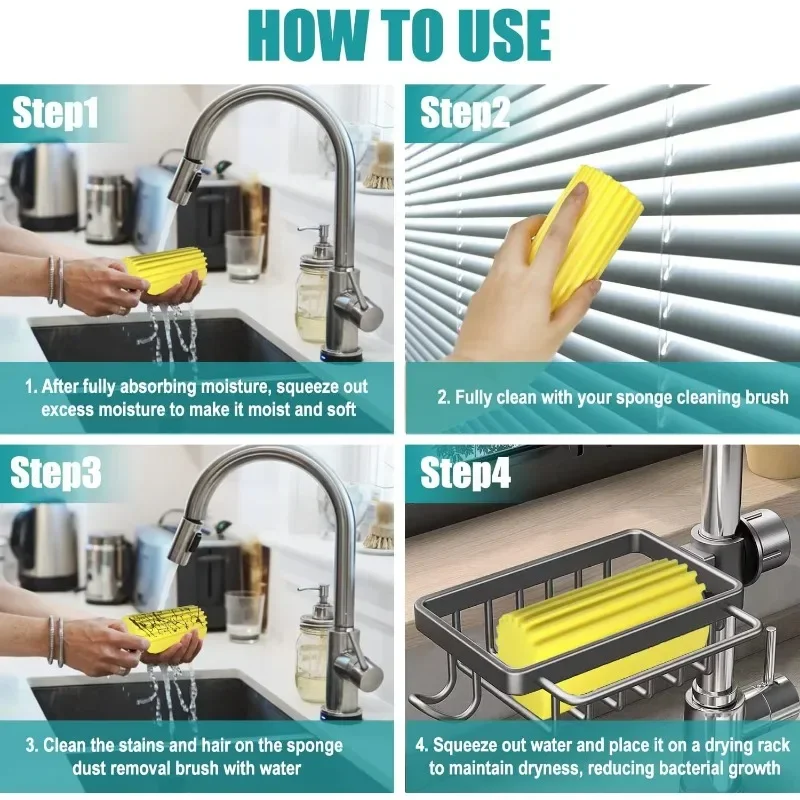 HOW TO USE

Step1

1. After fully absorbing moisture, squeeze out excess moisture to make it moist and soft

Step2

2. Fully clean with your sponge cleaning brush

Step3

3. Clean the stains and hair on the sponge dust removal brush with water

Step4

4. Squeeze out water and place it on a drying rack to maintain dryness, reducing bacterial growth