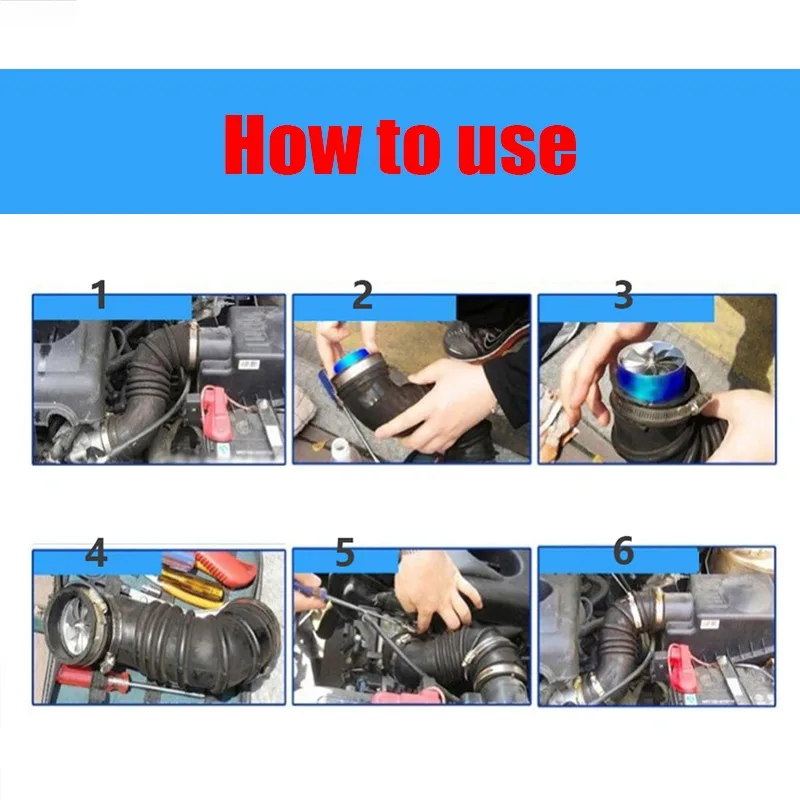 How to use

1

2

3

4

5

6