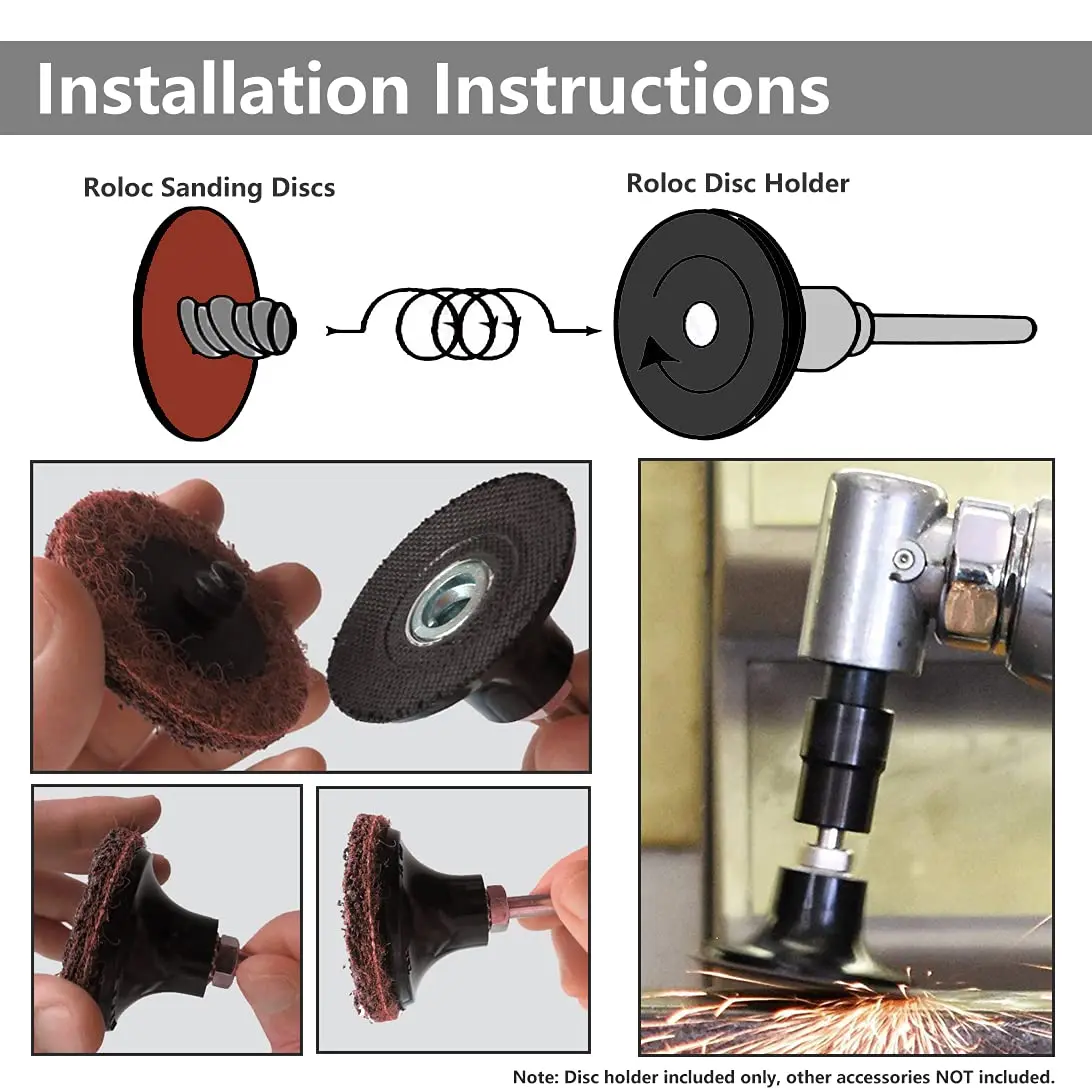 Installation Instructions

Roloc Sanding Discs

Roloc Disc Holder

Note: Disc holder included only, other accessories NOT included.