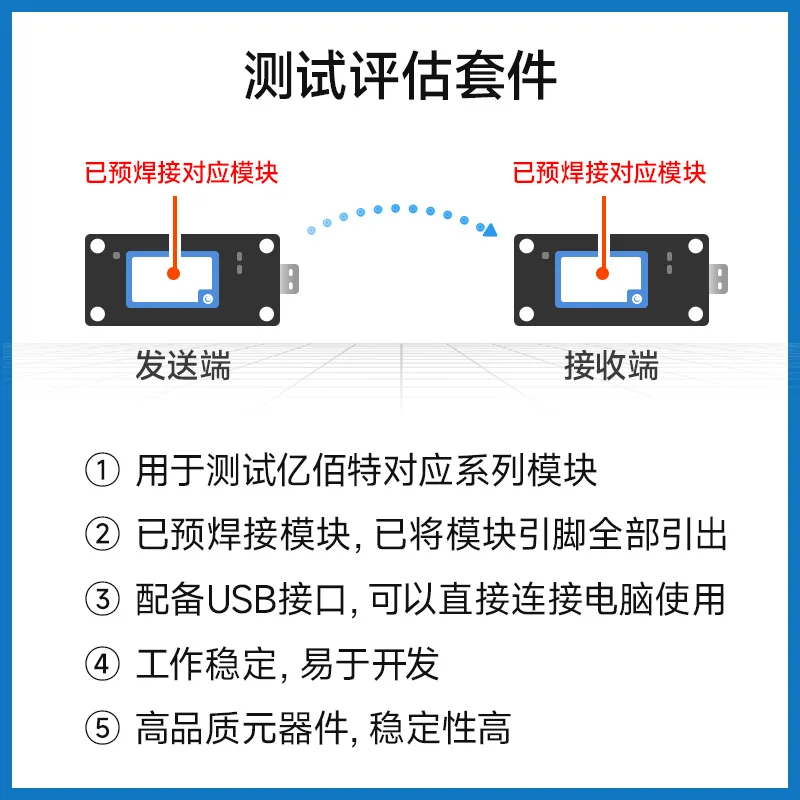 测试评估套件

已预焊接对应模块

已预焊接对应模块

发送端

接收端

① 用于测试亿佰特对应系列模块

② 已预焊接模块, 已将模块引脚全部引出

③ 配备USB接口, 可以直接连接电脑使用

④ 工作稳定, 易于开发

⑤ 高品质元器件, 稳定性高