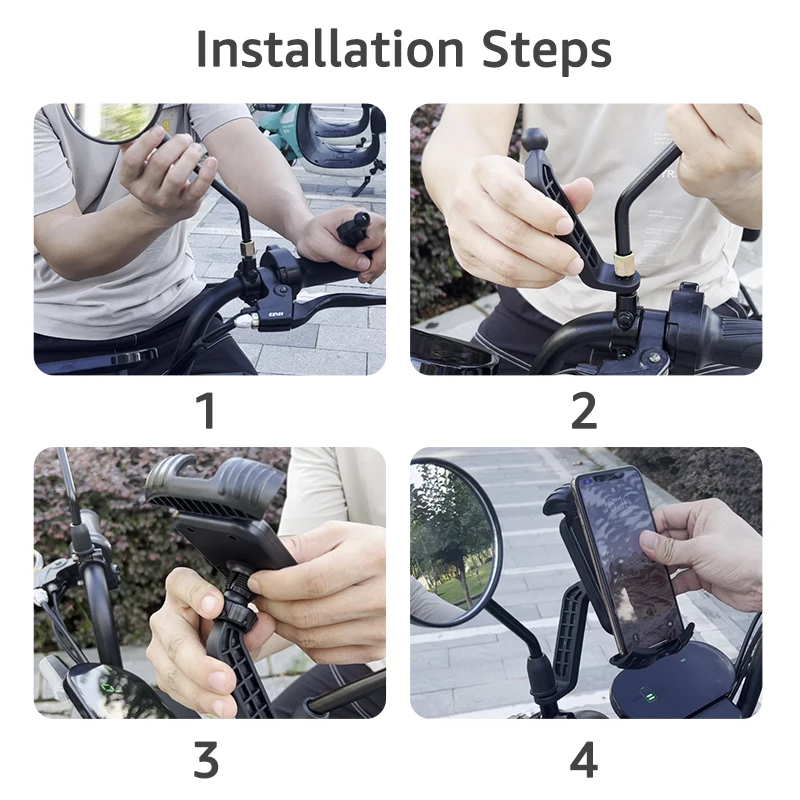 Installation Steps

1

2

3

4