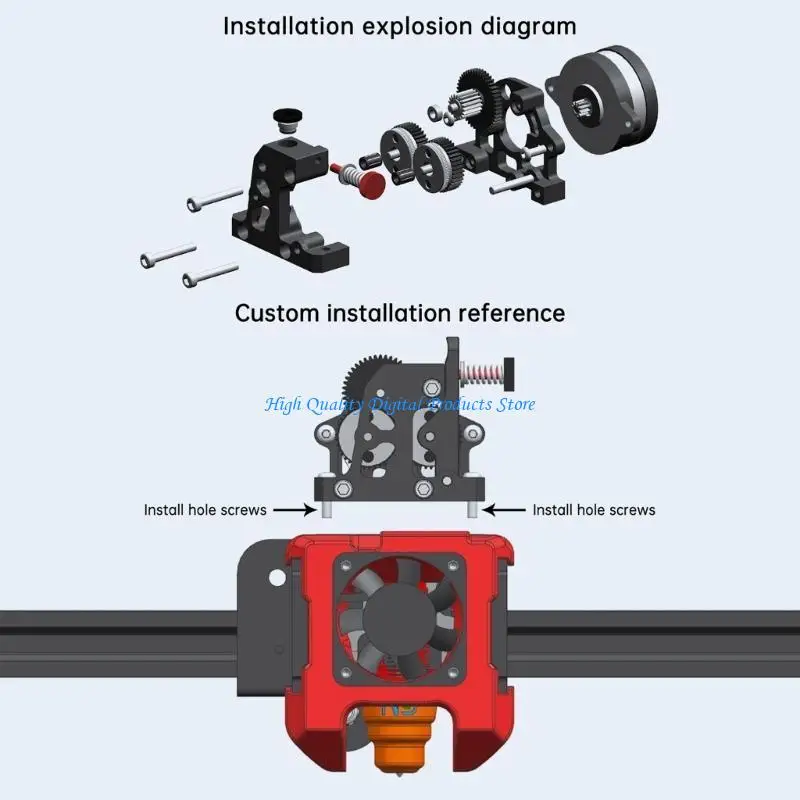 Installation explosion diagram

Custom installation reference

High Quality Digital Products Store

Install hole screws

Install hole screws