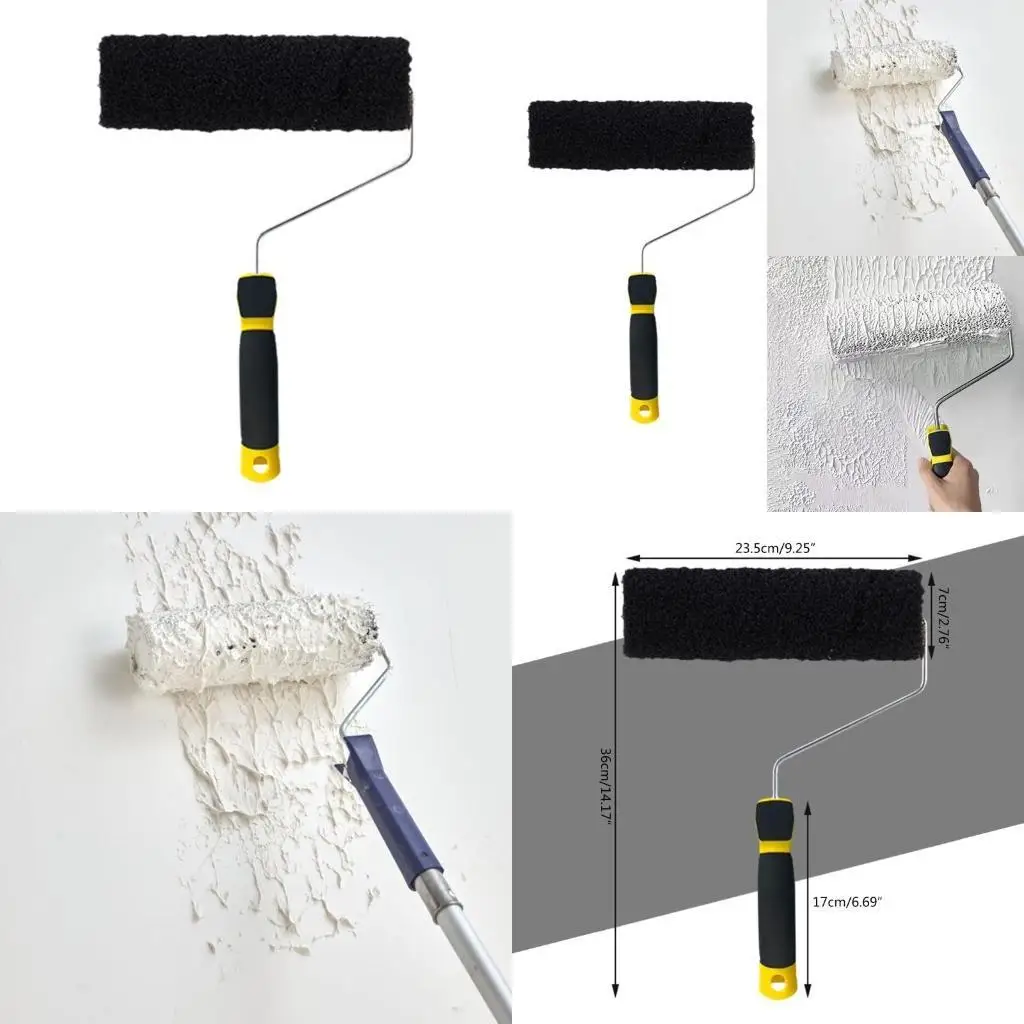 23.5cm/9.25"
7cm/2.76"
36cm/14.17"
17cm/6.69"