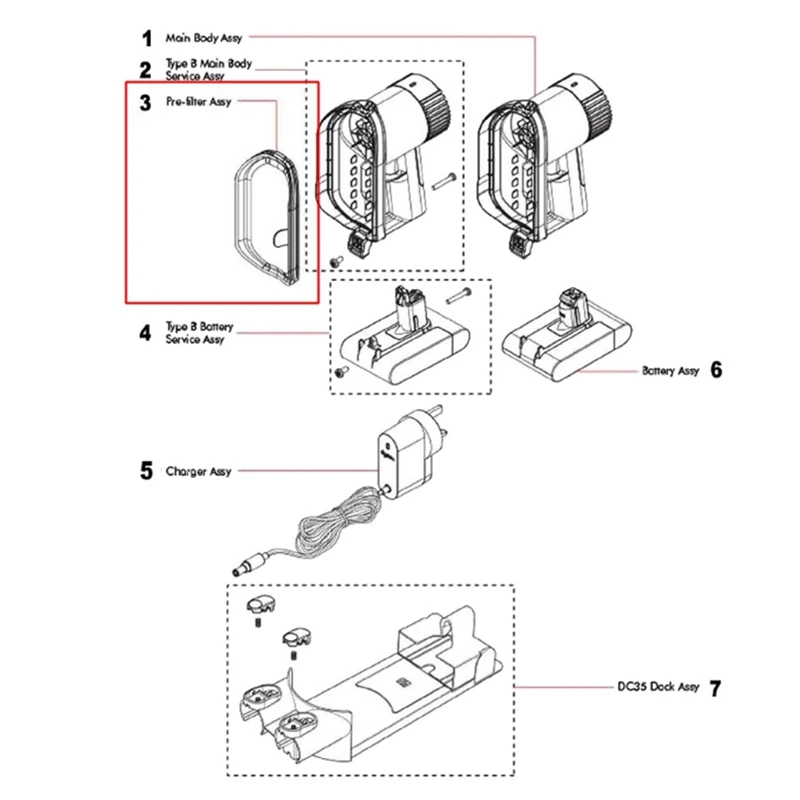 1 Main Body Assy

2 Type B Main Body Service Assy

3 Pre-filter Assy

4 Type B Battery Service Assy

Battery Assy 6

5 Charger Assy

DC35 Dock Assy 7